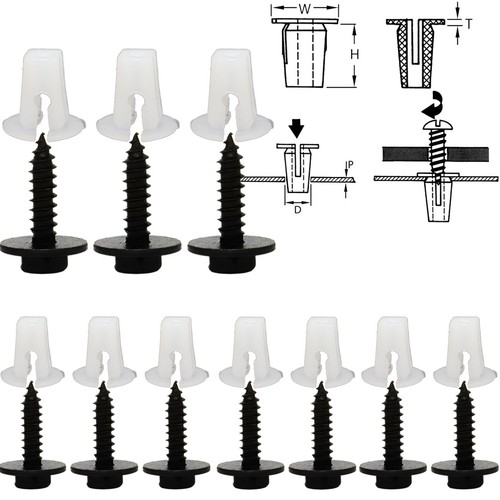 W
H
T
P
D