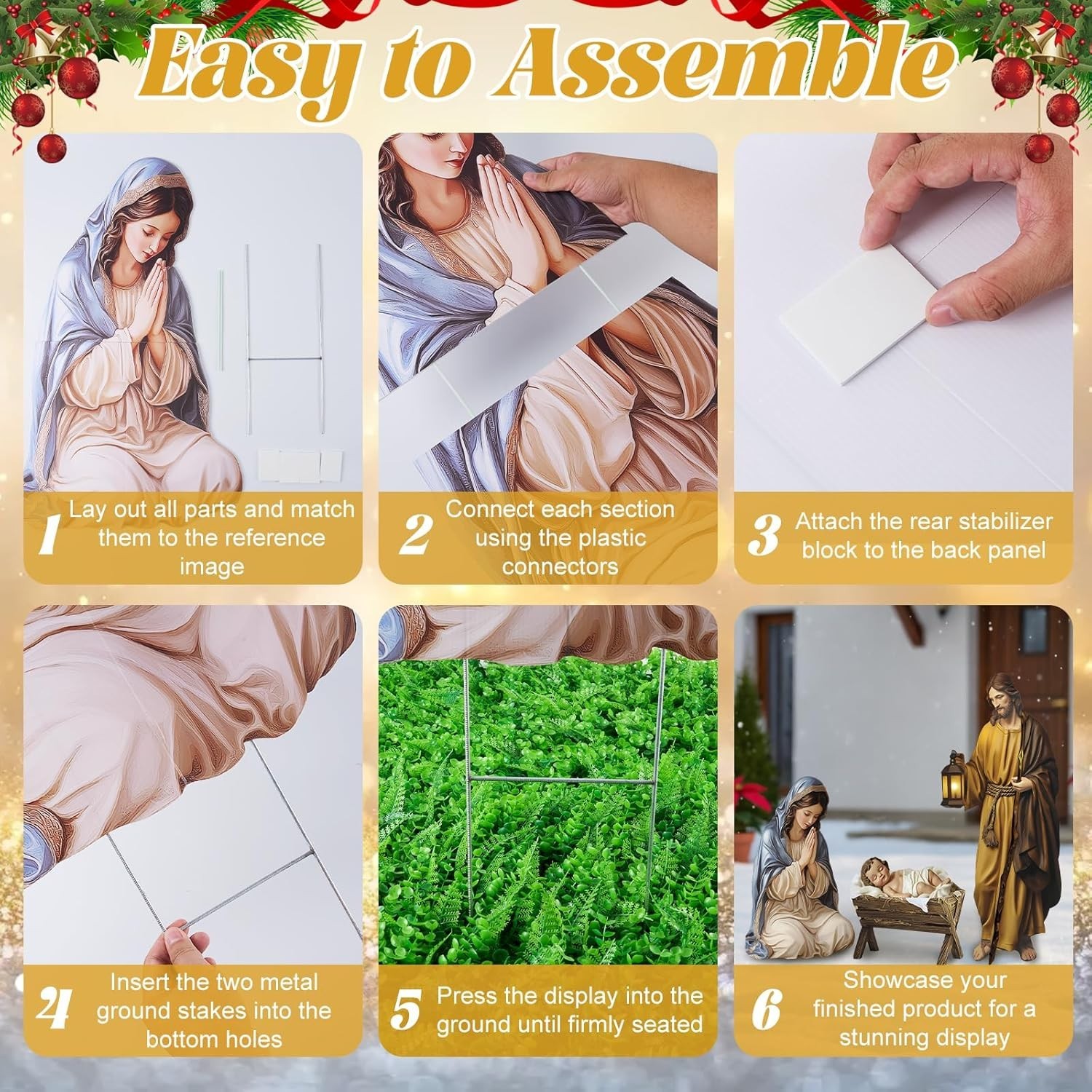 Easy to Assemble

1 Lay out all parts and match them to the reference image

2 Connect each section using the plastic connectors

3 Attach the rear stabilizer block to the back panel

4 Insert the two metal ground stakes into the bottom holes

5 Press the display into the ground until firmly seated

6 Showcase your finished product for a stunning display