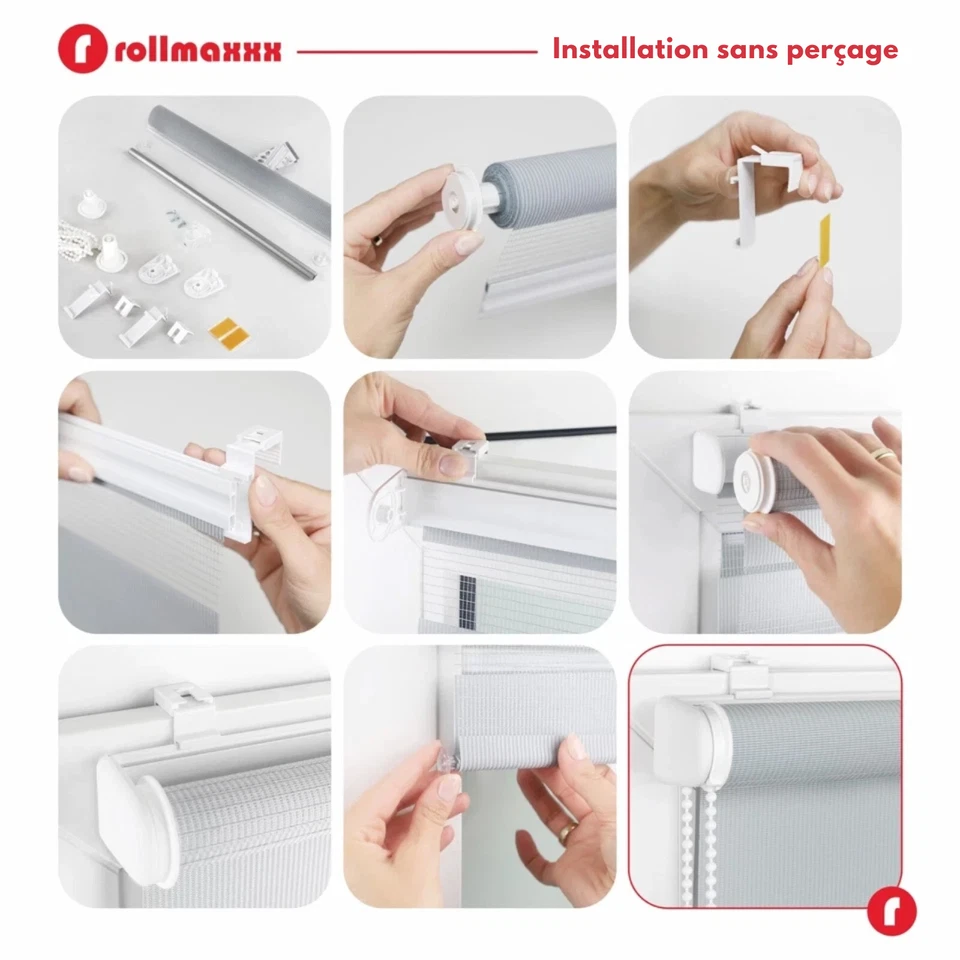 rollmaxxx Installation sans perçage