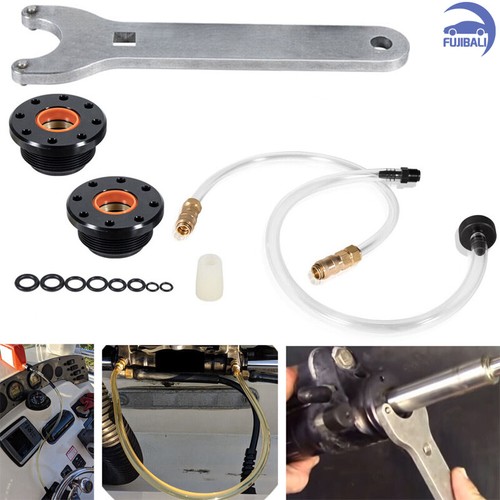 FUJIBALI