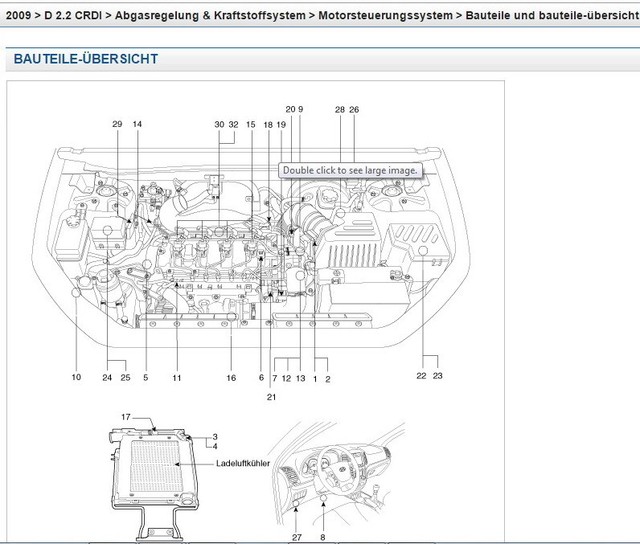 2009 > D 2.2 CRDI > Abgasregelung & Kraftstoffsystem > Motorsteuerungssystem > Bauteile und bauteile-übersicht

BAUTEILE-ÜBERSICHT

29 14 30 32 15 18 19 20 9 28 26

Double click to see large image.

10 24 25 5 11 16 6 7 12 13 1 2 22 23

21

17

3

4

Ladeluftkühler

27 8