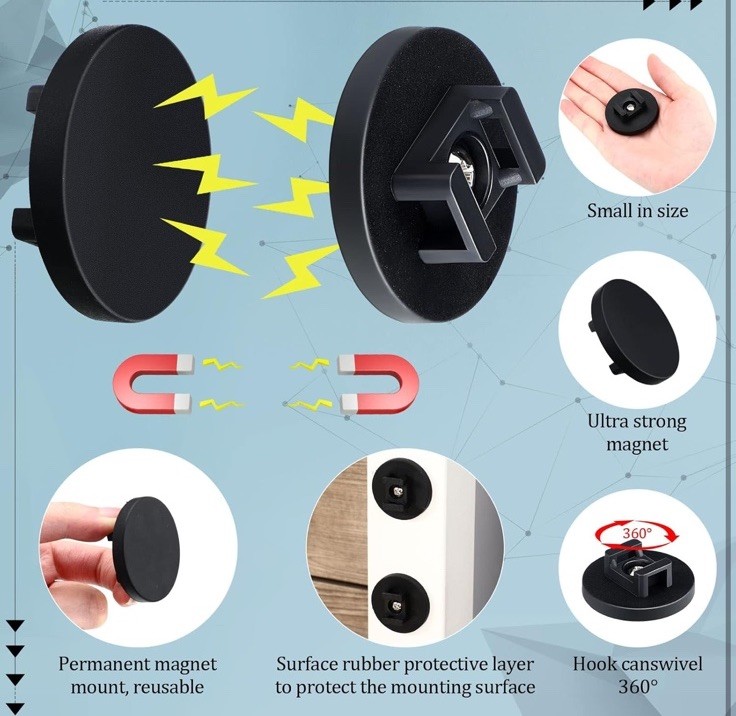 Small in size

Ultra strong magnet

360°

Permanent magnet mount, reusable

Surface rubber protective layer to protect the mounting surface

Hook canswivel 360°