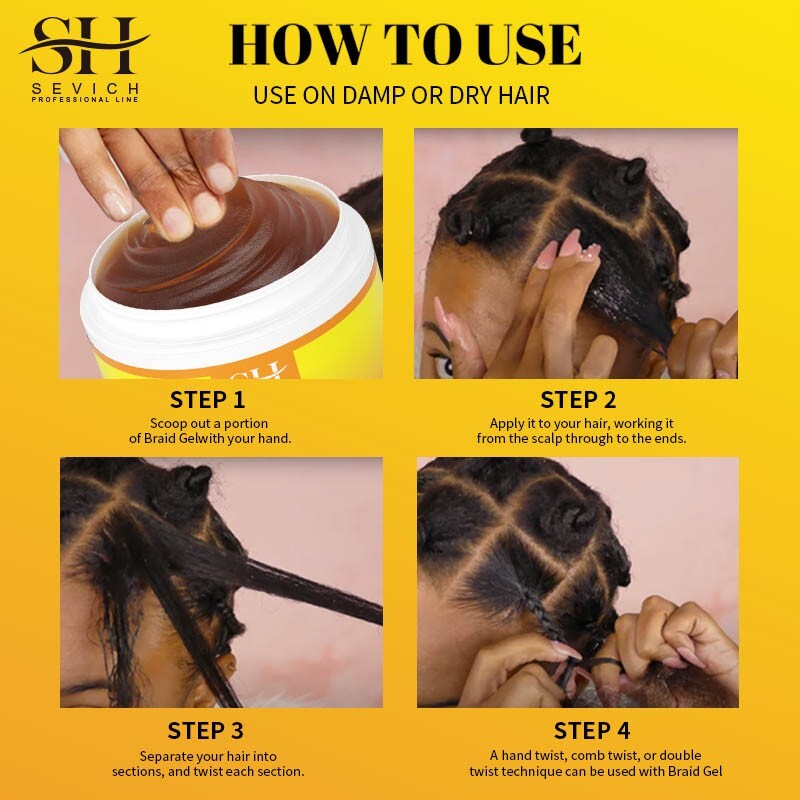 SH
SEVICH
PROFESSIONAL LINE

HOW TO USE
USE ON DAMP OR DRY HAIR

SH

STEP 1
Scoop out a portion of Braid Gelwith your hand.

STEP 2
Apply it to your hair, working it from the scalp through to the ends.

STEP 3
Separate your hair into sections, and twist each section.

STEP 4
A hand twist, comb twist, or double twist technique can be used with Braid Gel