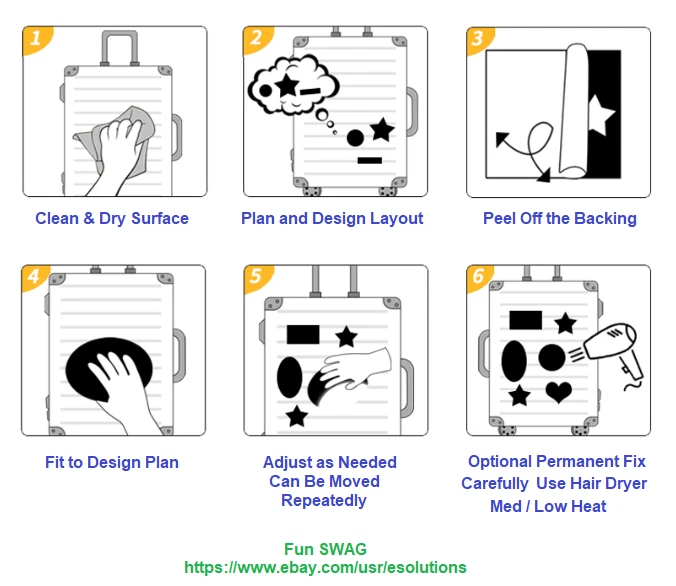 1
Clean & Dry Surface

2
Plan and Design Layout

3
Peel Off the Backing

4
Fit to Design Plan

5
Adjust as Needed
Can Be Moved
Repeatedly

6
Optional Permanent Fix
Carefully Use Hair Dryer
Med / Low Heat

Fun SWAG
https://www.ebay.com/usr/esolutions