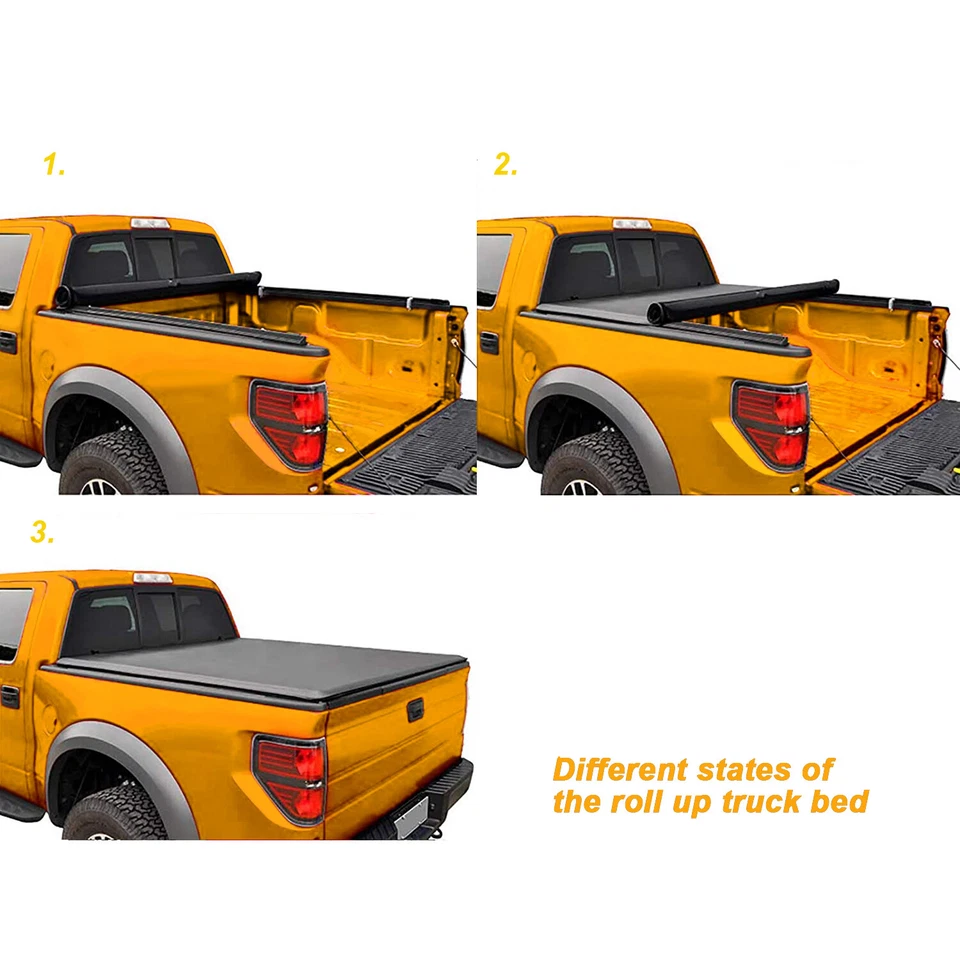 1.

2.

3.

Different states of the roll up truck bed