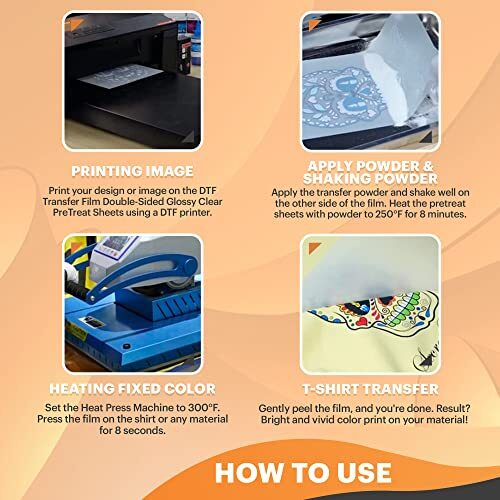 PRINTING IMAGE

Print your design or image on the DTF Transfer Film Double-Sided Glossy Clear PreTreat Sheets using a DTF printer.

APPLY POWDER & SHAKING POWDER

Apply the transfer powder and shake well on the other side of the film. Heat the pretreat sheets with powder to 250°F for 8 minutes.

HEATING FIXED COLOR

Set the Heat Press Machine to 300°F. Press the film on the shirt or any material for 8 seconds.

T-SHIRT TRANSFER

Gently peel the film, and you're done. Result? Bright and vivid color print on your material!

HOW TO USE