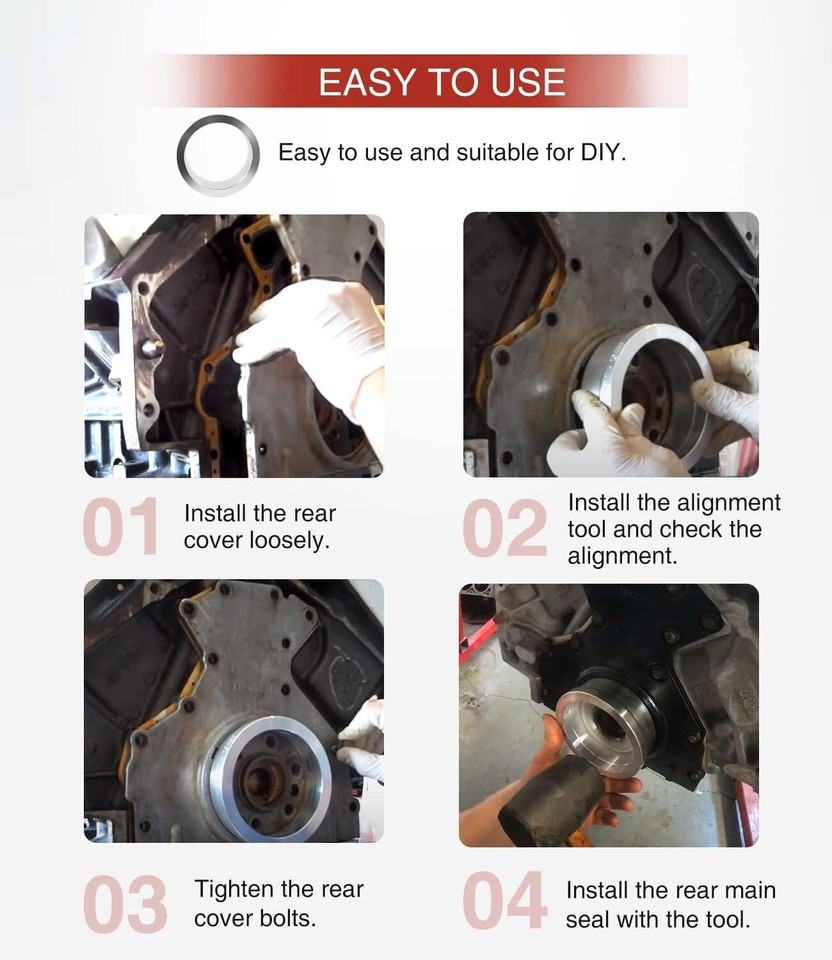 EASY TO USE

Easy to use and suitable for DIY.

01 Install the rear cover loosely.

02 Install the alignment tool and check the alignment.

03 Tighten the rear cover bolts.

04 Install the rear main seal with the tool.