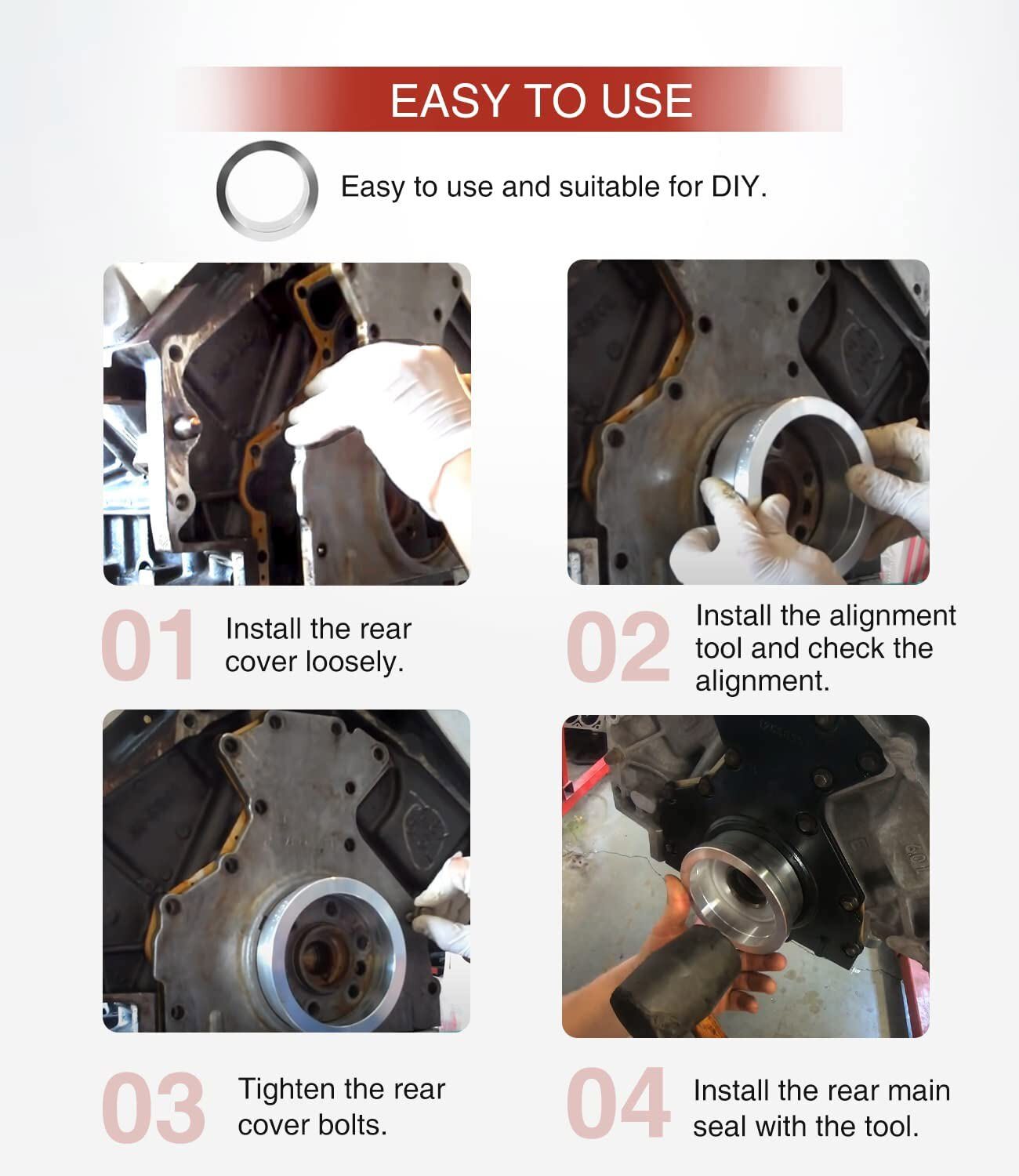 EASY TO USE

Easy to use and suitable for DIY.

01 Install the rear cover loosely.

02 Install the alignment tool and check the alignment.

03 Tighten the rear cover bolts.

04 Install the rear main seal with the tool.