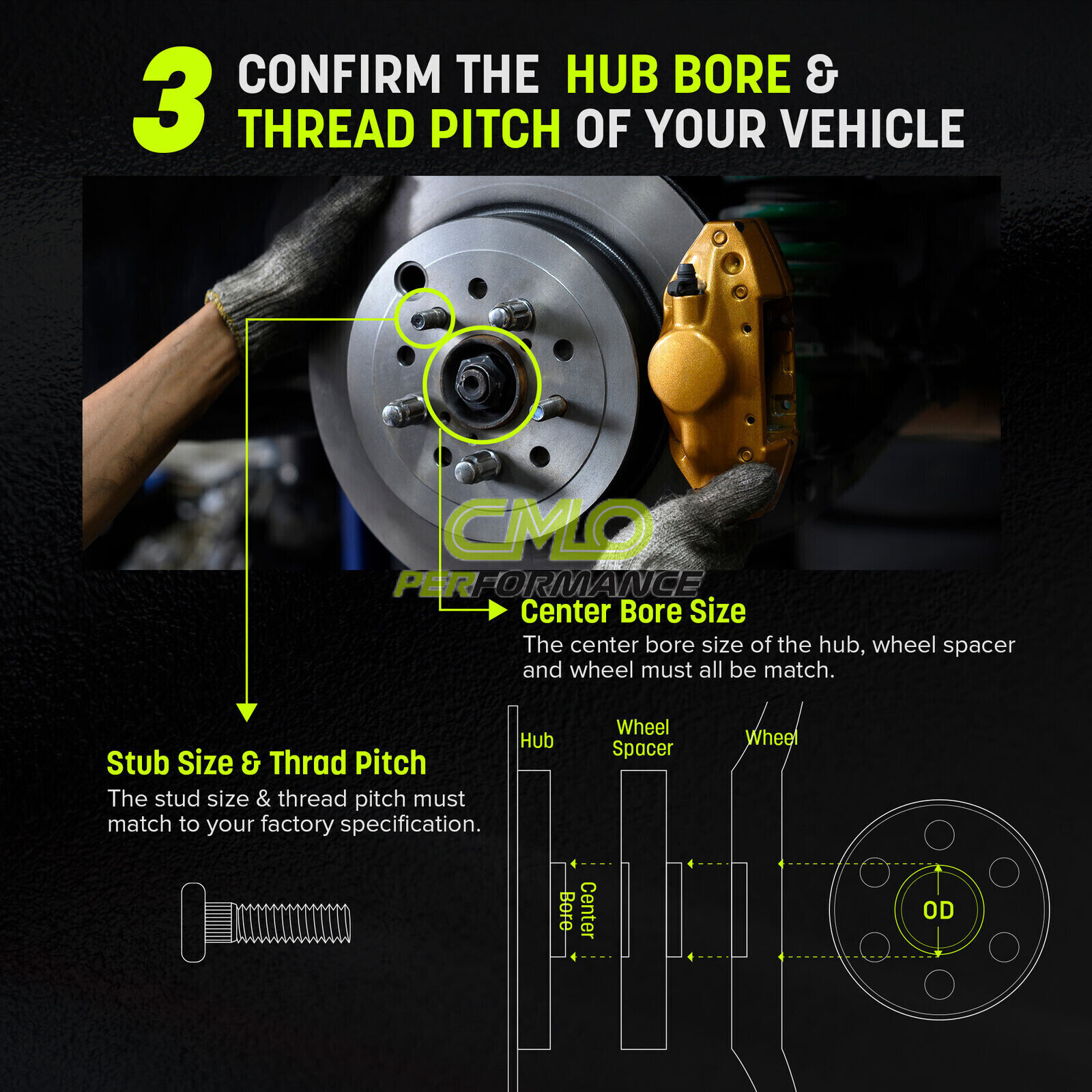 3 CONFIRM THE HUB BORE & THREAD PITCH OF YOUR VEHICLE

CMO PERFORMANCE

Center Bore Size

The center bore size of the hub, wheel spacer and wheel must all be match.

Stub Size & Thrad Pitch

The stud size & thread pitch must match to your factory specification.

Hub

Wheel Spacer

Wheel

Center Bore

OD