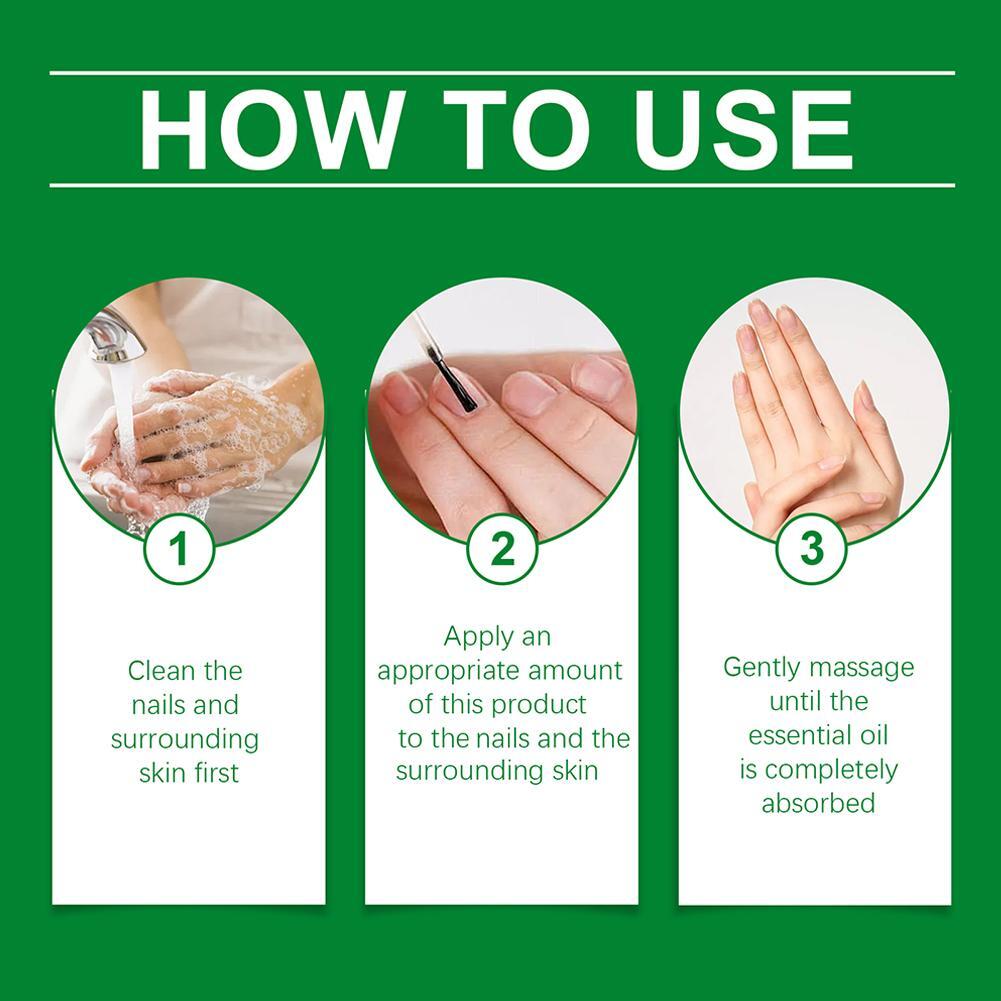 HOW TO USE

1

Clean the nails and surrounding skin first

2

Apply an appropriate amount of this product to the nails and the surrounding skin

3

Gently massage until the essential oil is completely absorbed