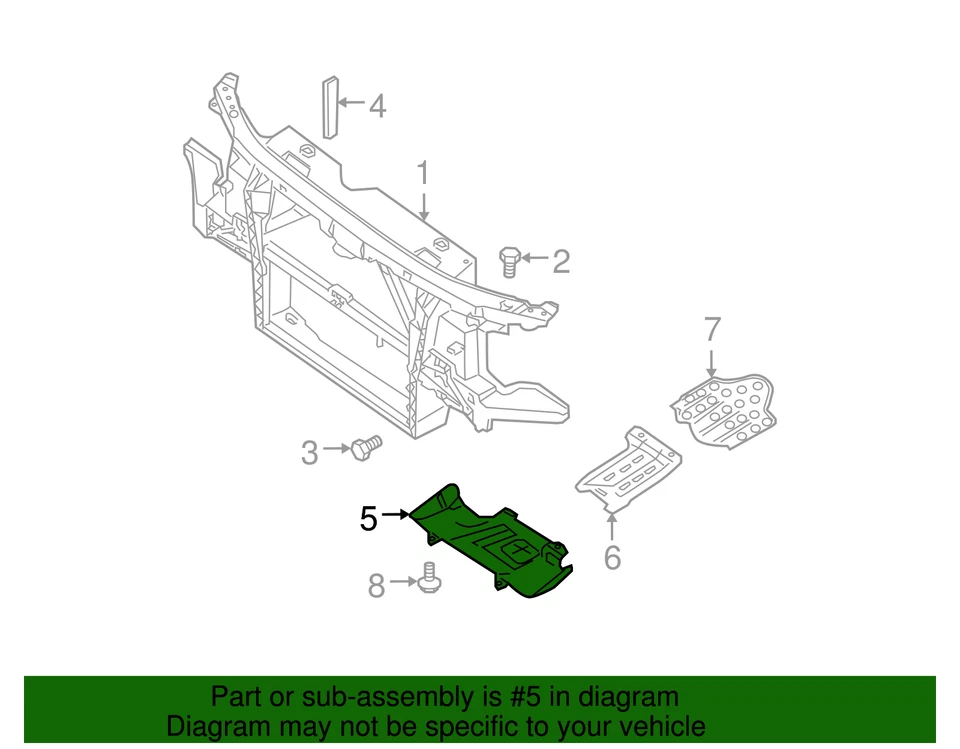 4
1
2
7
3
5
6
8

Part or sub-assembly is #5 in diagram
Diagram may not be specific to your vehicle