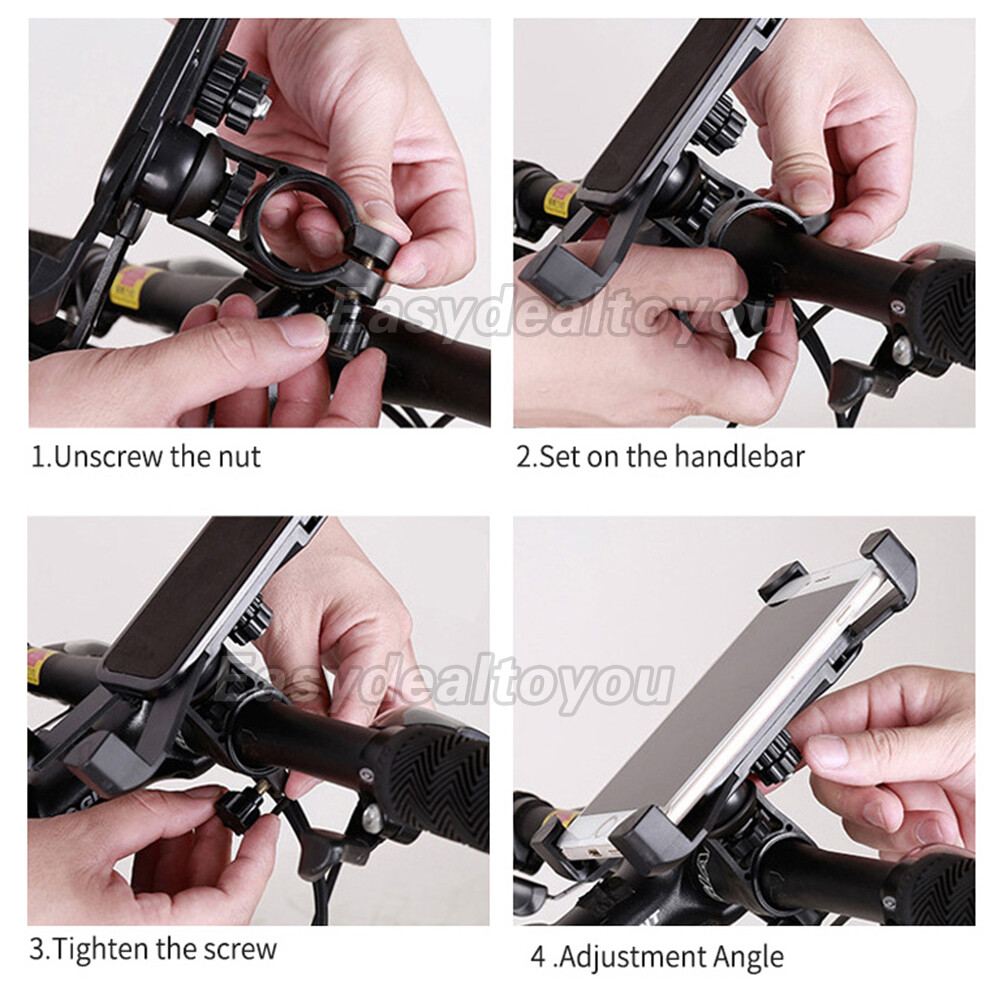 Easydealtoyou

1.Unscrew the nut

2.Set on the handlebar

Easydealtoyou

3.Tighten the screw

4 .Adjustment Angle