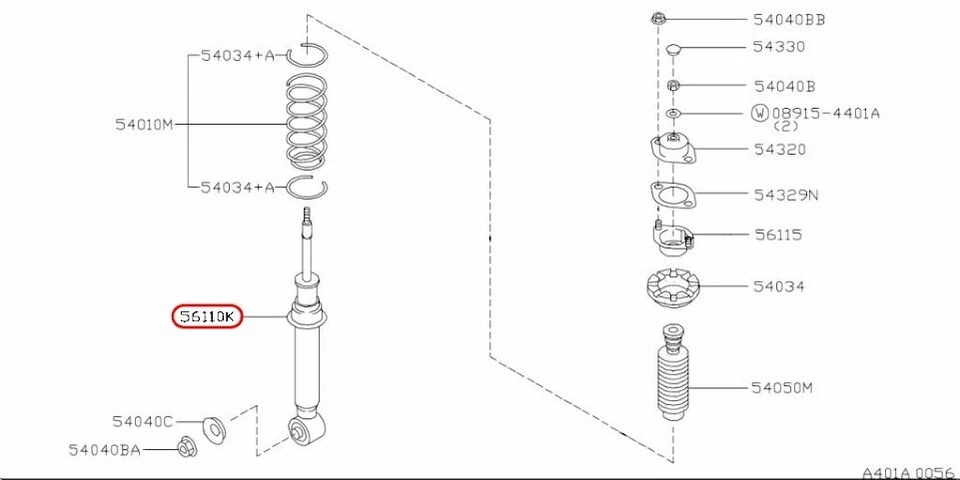 54034+A
54010M
54034+A
56110K
54040C
54040BA
54040BB
54330
54040B
W 08915-4401A
(2)
54320
54329N
56115
54034
54050M
A401A 0056