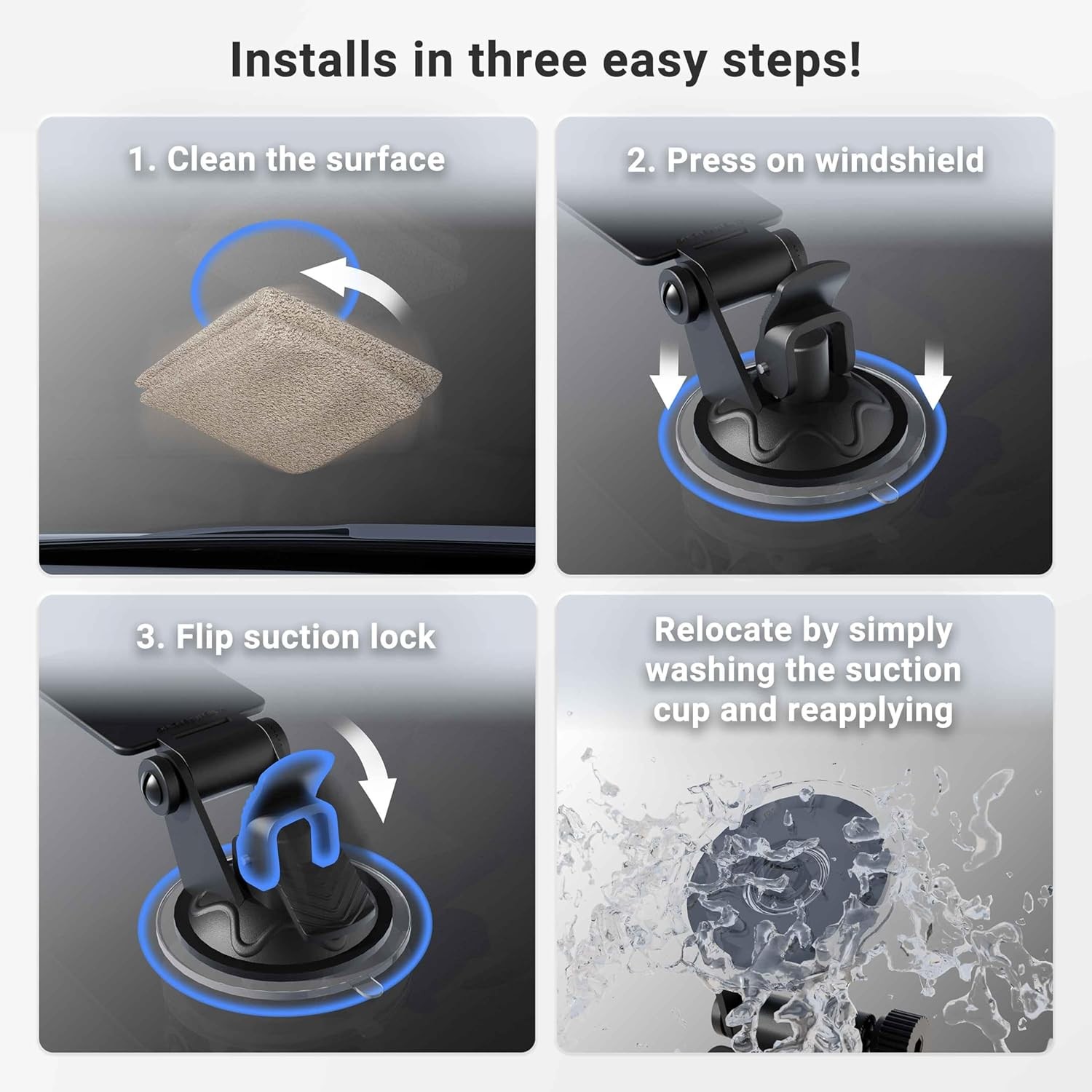 Installs in three easy steps!

1. Clean the surface

2. Press on windshield

3. Flip suction lock

Relocate by simply washing the suction cup and reapplying