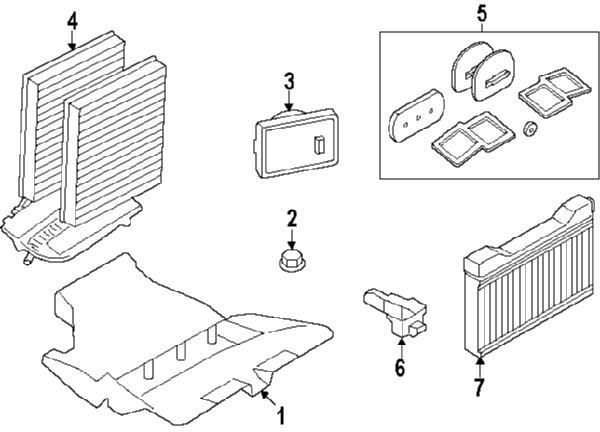 4
3
5
2
6
7
1