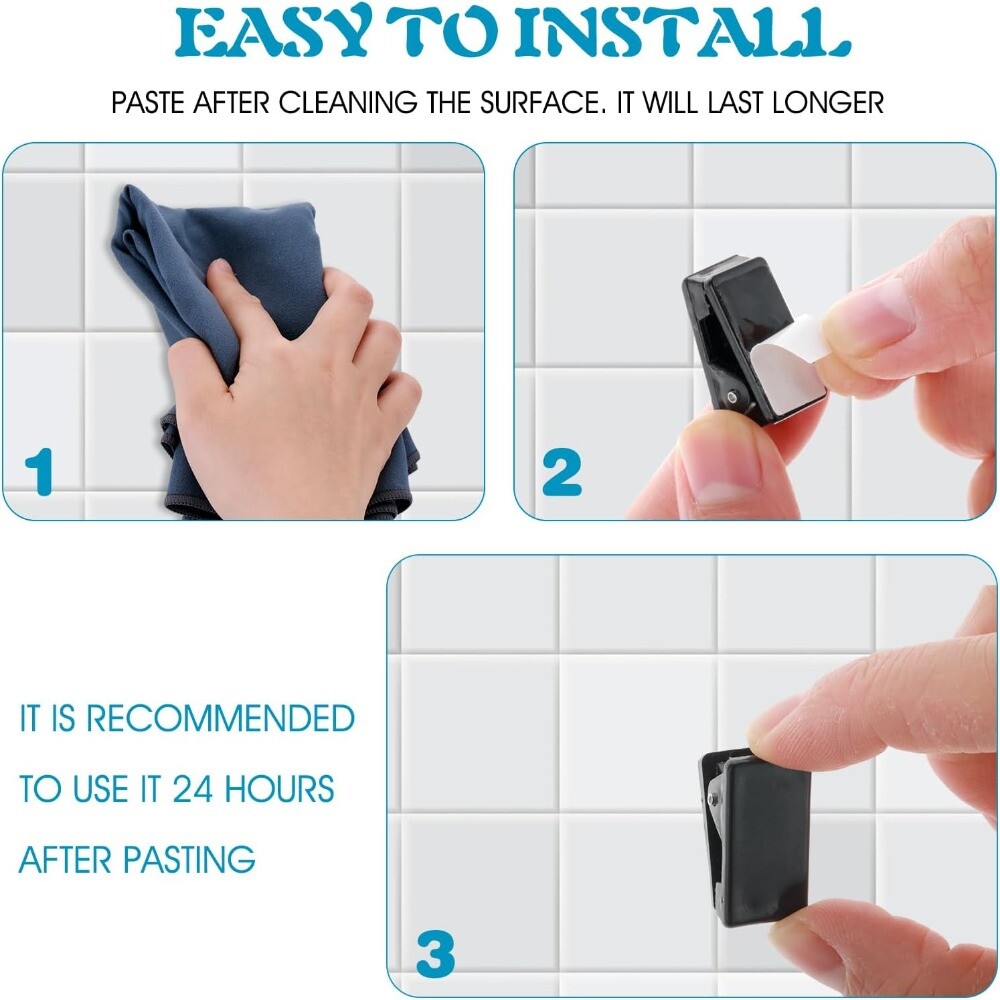 EASY TO INSTALL

PASTE AFTER CLEANING THE SURFACE. IT WILL LAST LONGER

1

2

IT IS RECOMMENDED TO USE IT 24 HOURS AFTER PASTING

3