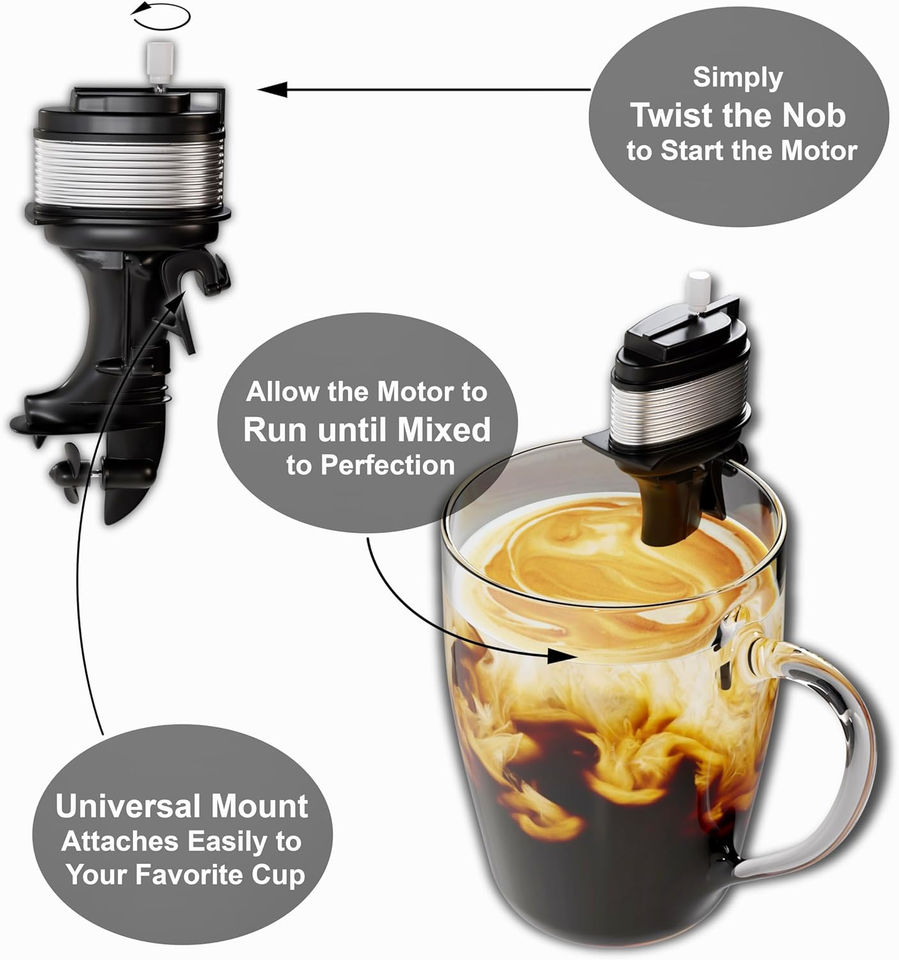 Simply
Twist the Nob
to Start the Motor

Allow the Motor to
Run until Mixed
to Perfection

Universal Mount
Attaches Easily to
Your Favorite Cup