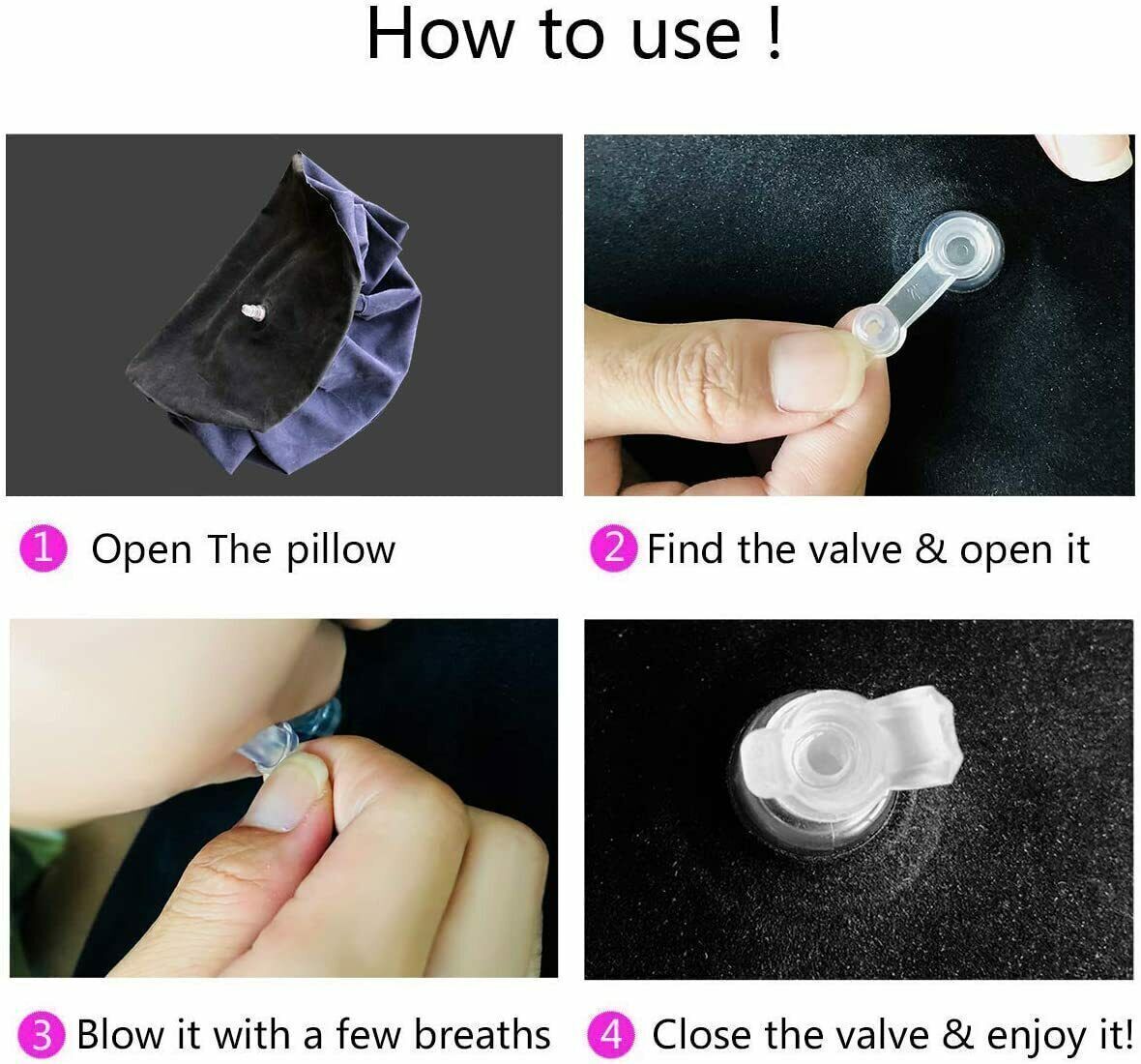 How to use !

1 Open The pillow

2 Find the valve & open it

3 Blow it with a few breaths

4 Close the valve & enjoy it!