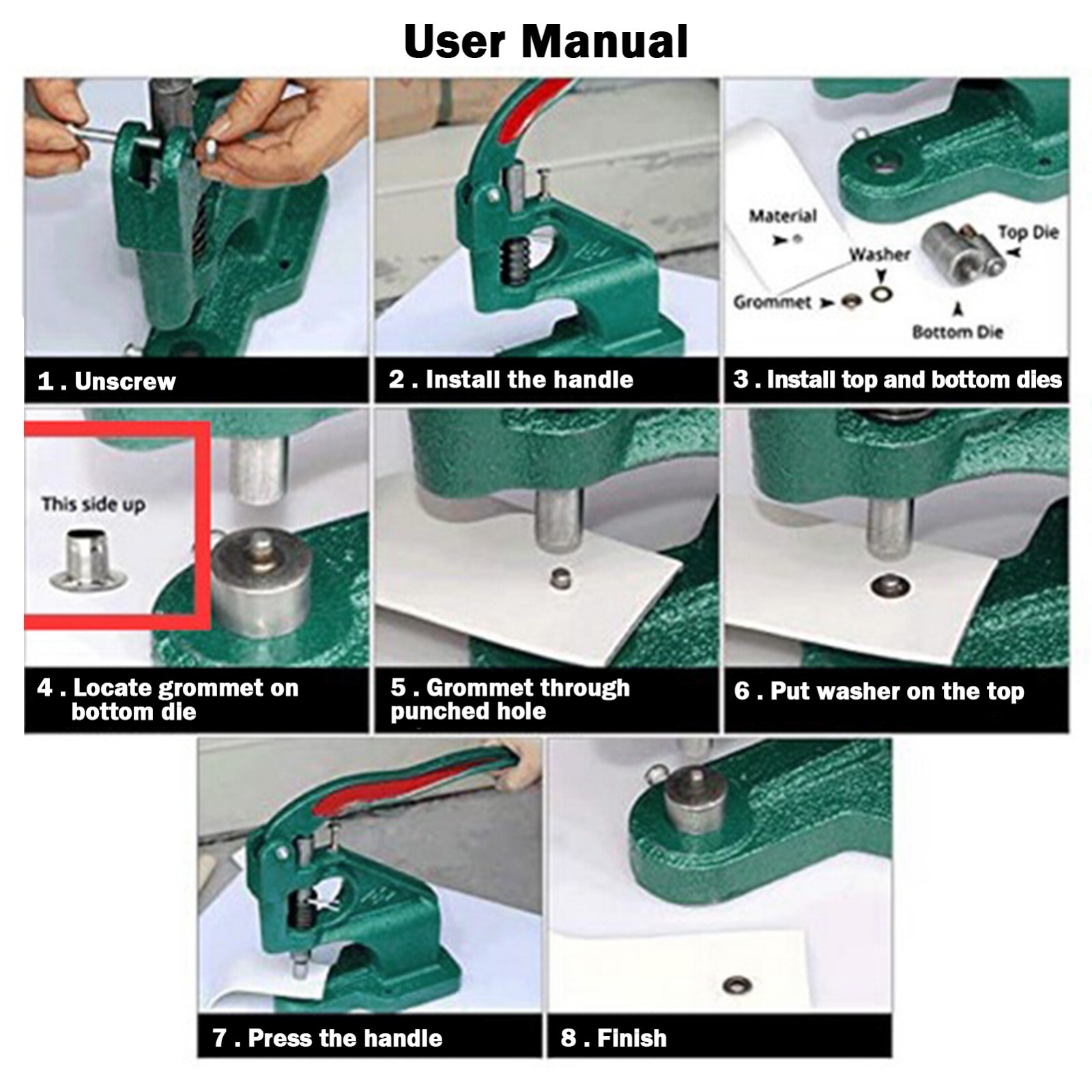 User Manual

1 . Unscrew

2 . Install the handle

Material

Washer

Top Die

Grommet

Bottom Die

3 . Install top and bottom dies

This side up

4 . Locate grommet on bottom die

5 . Grommet through punched hole

6 . Put washer on the top

7 . Press the handle

8 . Finish