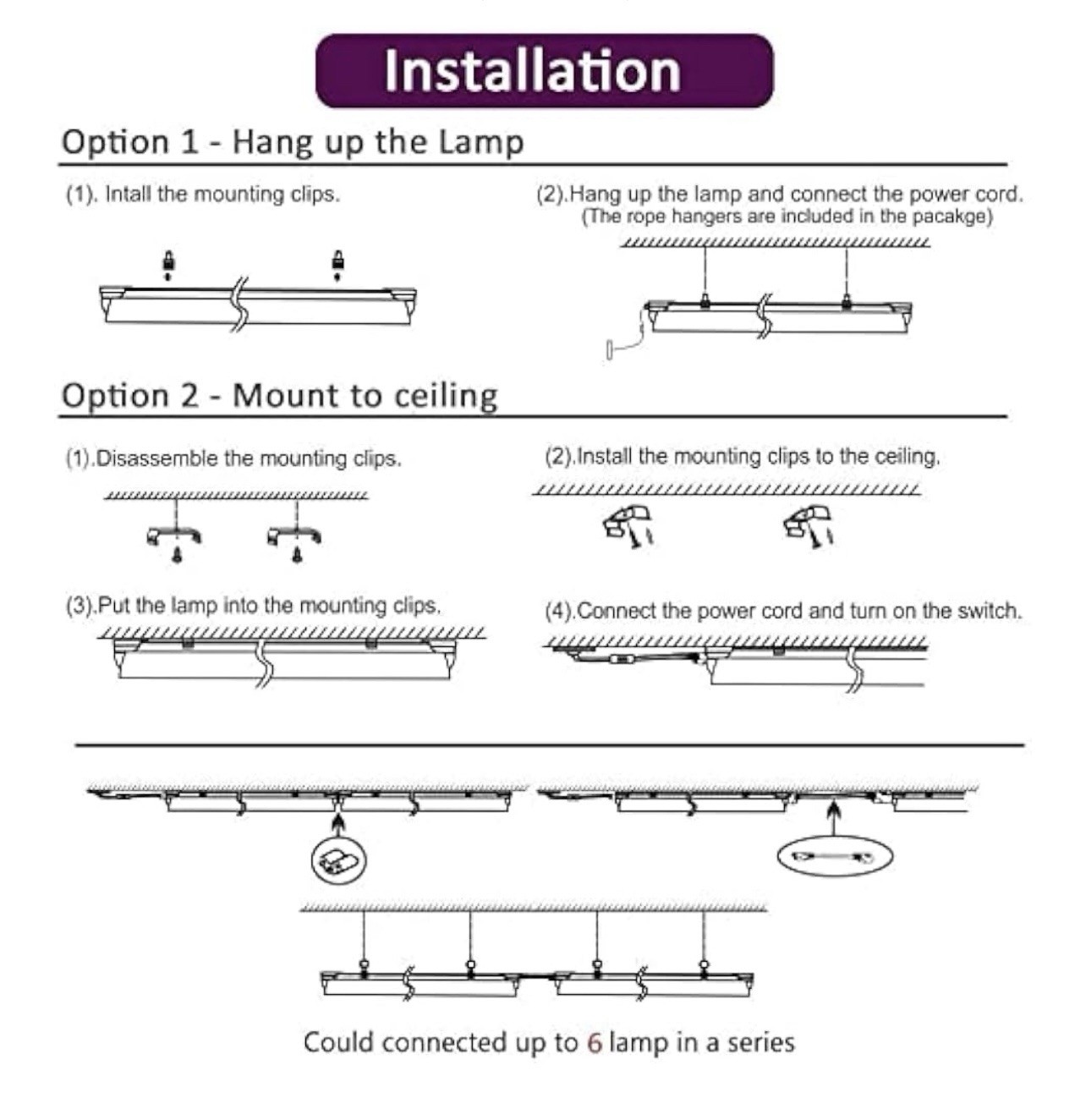 Installation

Option 1 - Hang up the Lamp

(1). Intall the mounting clips.

(2).Hang up the lamp and connect the power cord. (The rope hangers are included in the pacakge)

Option 2 - Mount to ceiling

(1).Disassemble the mounting clips.

(2).Install the mounting clips to the ceiling.

(3).Put the lamp into the mounting clips.

(4).Connect the power cord and turn on the switch.

Could connected up to 6 lamp in a series