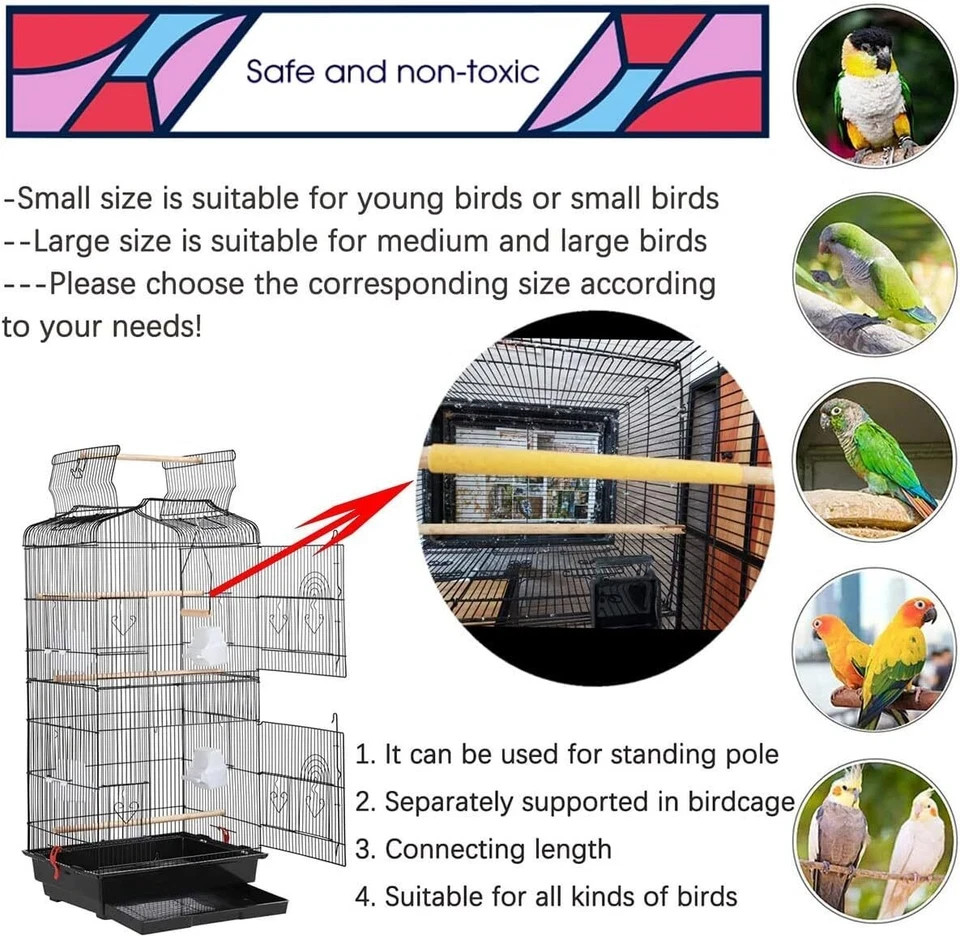 Safe and non-toxic

-Small size is suitable for young birds or small birds
--Large size is suitable for medium and large birds
---Please choose the corresponding size according to your needs!

1. It can be used for standing pole
2. Separately supported in birdcage
3. Connecting length
4. Suitable for all kinds of birds