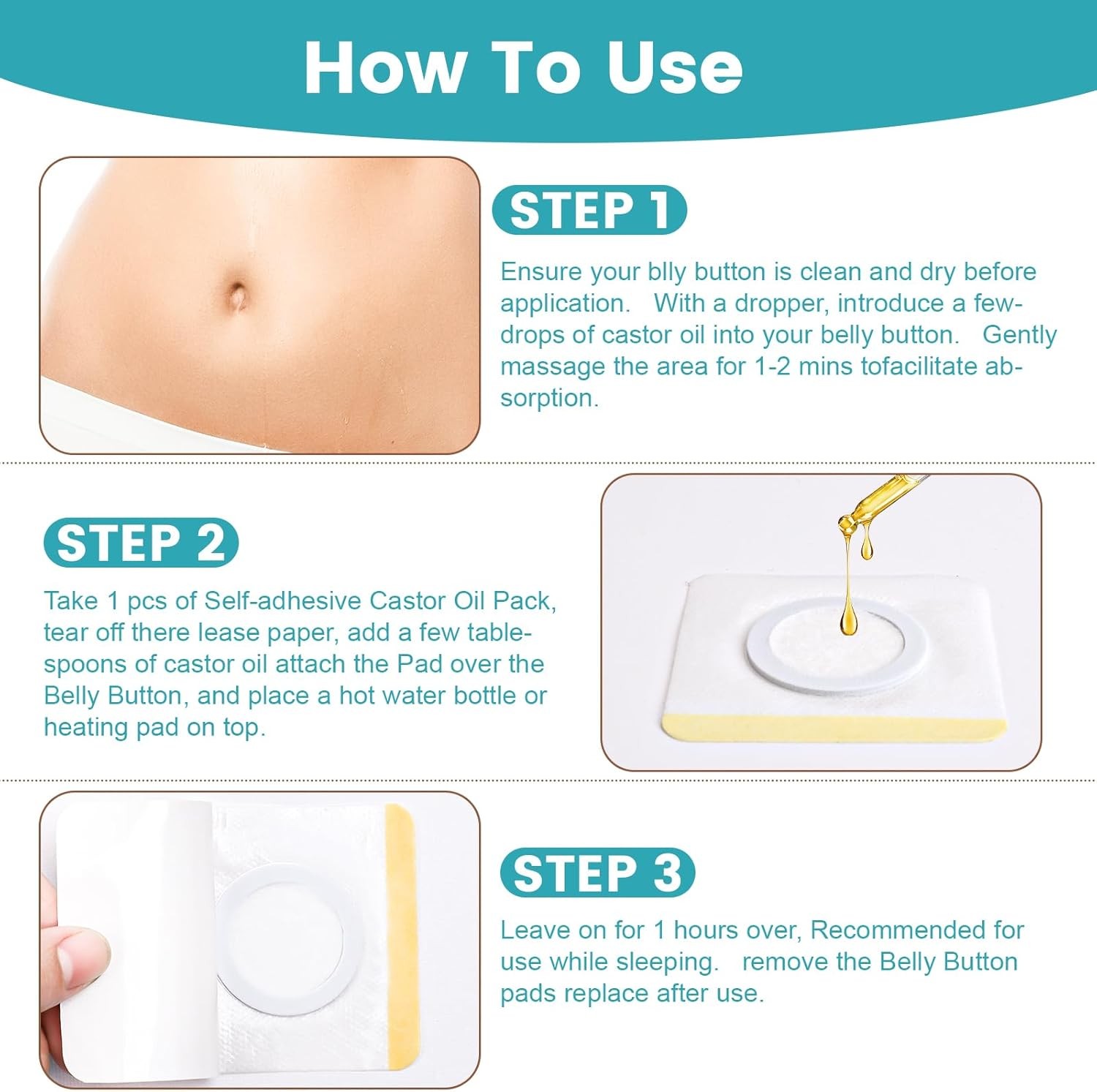 How To Use

STEP 1

Ensure your blly button is clean and dry before application. With a dropper, introduce a few-drops of castor oil into your belly button. Gently massage the area for 1-2 mins tofacilitate absorption.

STEP 2

Take 1 pcs of Self-adhesive Castor Oil Pack, tear off there lease paper, add a few tablespoons of castor oil attach the Pad over the Belly Button, and place a hot water bottle or heating pad on top.

STEP 3

Leave on for 1 hours over, Recommended for use while sleeping. remove the Belly Button pads replace after use.