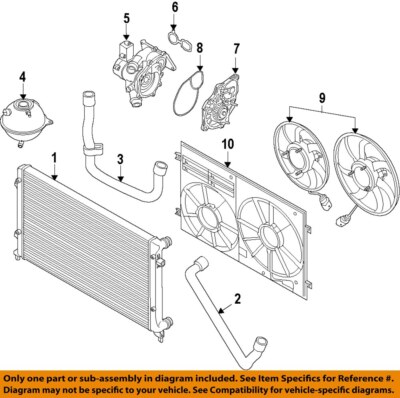 6
5
8
7
4
9
10
1
3
2

Only one part or sub-assembly in diagram included. See Item Specifics for Reference #. Diagram may not be specific to your vehicle. See Compatibility for vehicle-specific diagrams.