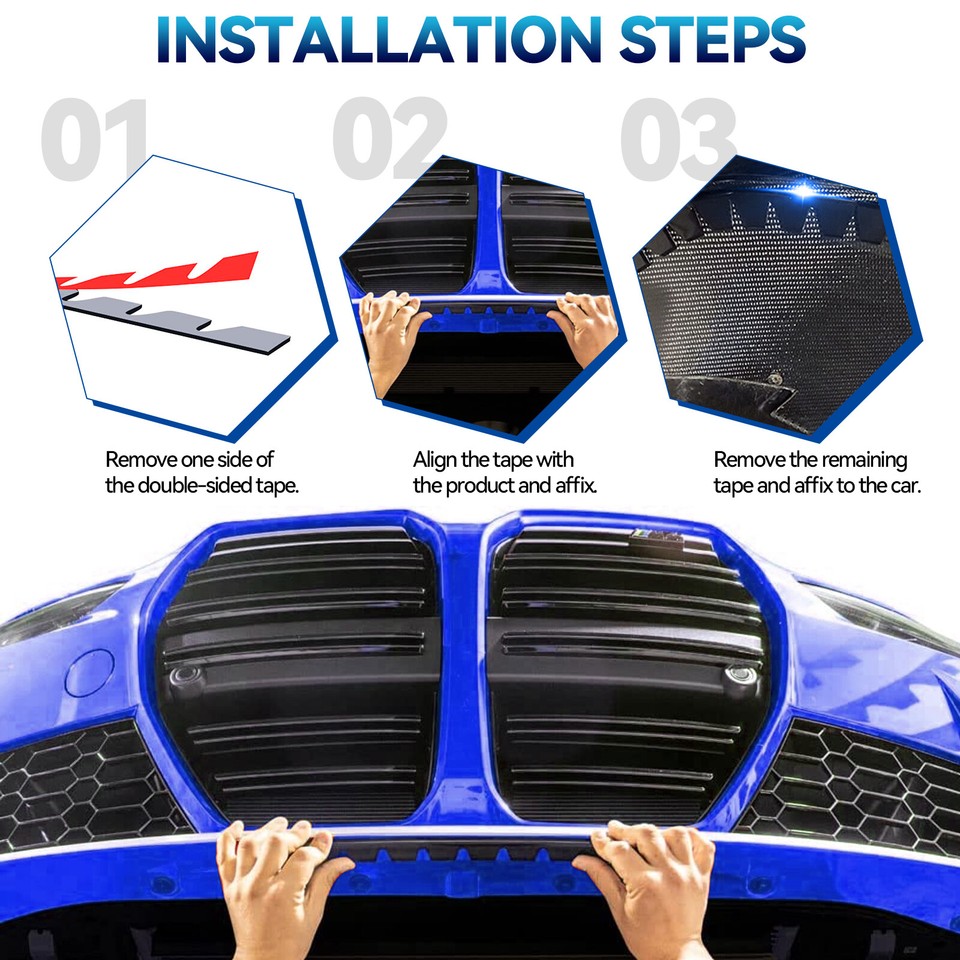 INSTALLATION STEPS

01

Remove one side of the double-sided tape.

02

Align the tape with the product and affix.

03

Remove the remaining tape and affix to the car.