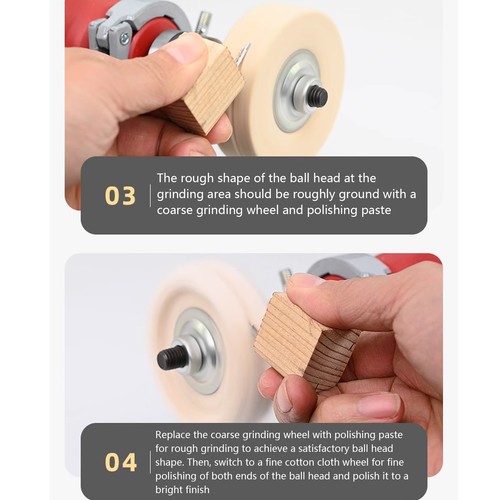 03

The rough shape of the ball head at the grinding area should be roughly ground with a coarse grinding wheel and polishing paste

04

Replace the coarse grinding wheel with polishing paste for rough grinding to achieve a satisfactory ball head shape. Then, switch to a fine cotton cloth wheel for fine polishing of both ends of the ball head and polish it to a bright finish