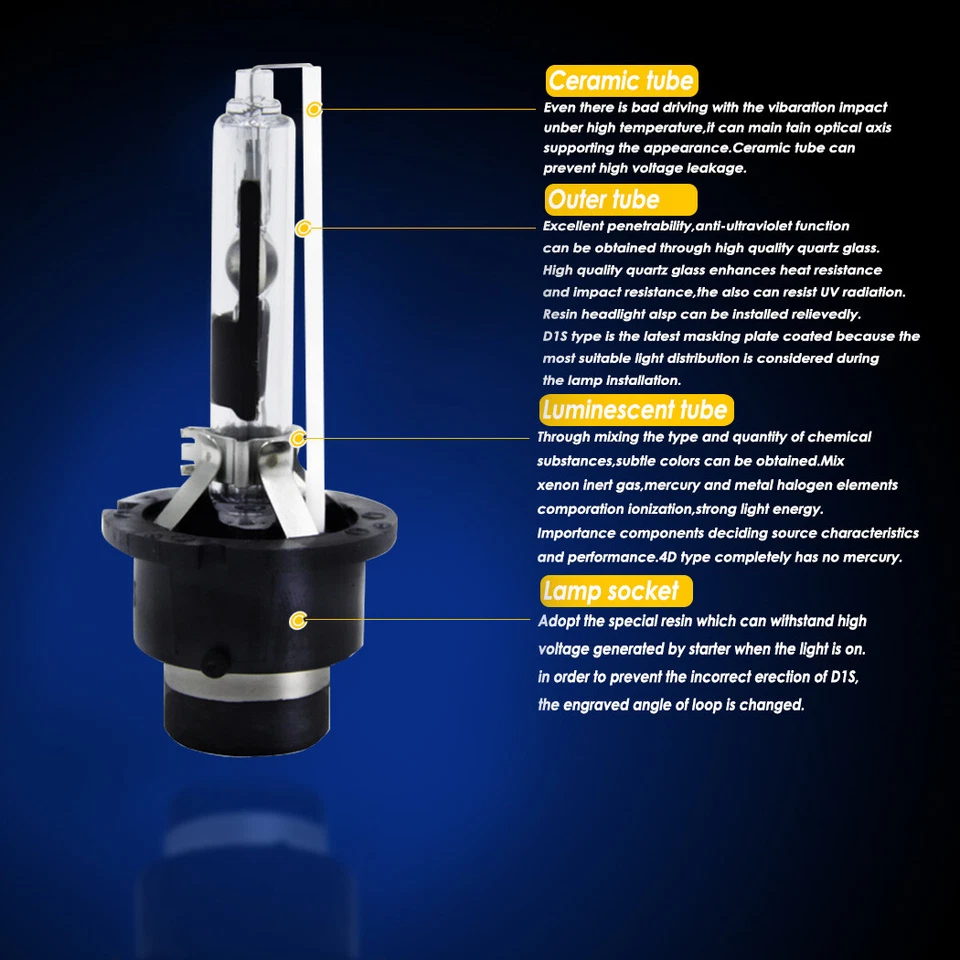 Ceramic tube

Even there is bad driving with the vibaration impact unber high temperature,it can main tain optical axis supporting the appearance.Ceramic tube can prevent high voltage leakage.

Outer tube

Excellent penetrability,anti-ultraviolet function can be obtained through high quality quartz glass. High quality quartz glass enhances heat resistance and impact resistance,the also can resist UV radiation. Resin headlight alsp can be installed relievedly. D1S type is the latest masking plate coated because the most suitable light distribution is considered during the lamp installation.

Luminescent tube

Through mixing the type and quantity of chemical substances,subtle colors can be obtained.Mix xenon inert gas,mercury and metal halogen elements comporation ionization,strong light energy. Importance components deciding source characteristics and performance.4D type completely has no mercury.

Lamp socket

Adopt the special resin which can withstand high voltage generated by starter when the light is on. in order to prevent the incorrect erection of D1S, the engraved angle of loop is changed.