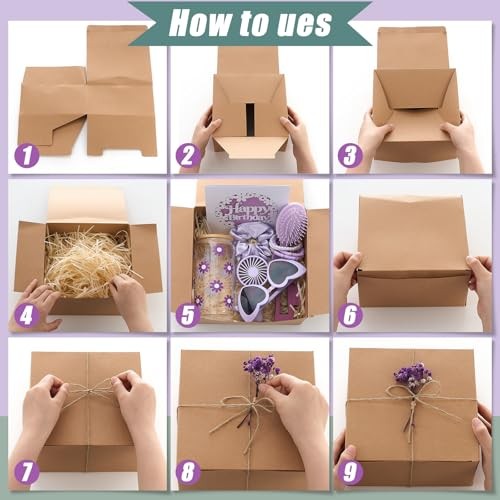 How to ues

1

2

3

4

Happy Birthday

5

6

7

8

9