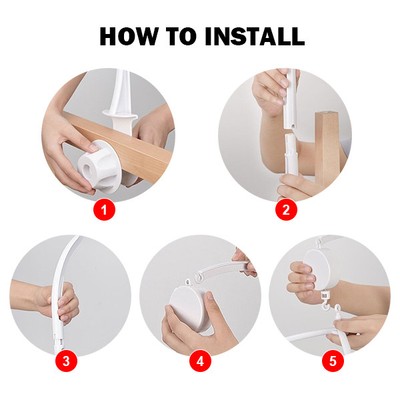 HOW TO INSTALL

1

2

3

4

5