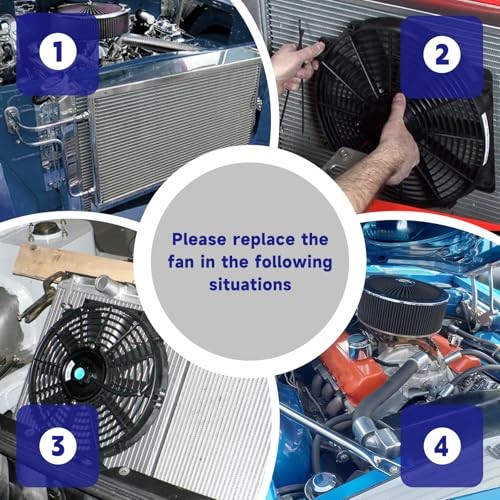 1

2

Please replace the fan in the following situations

3

4