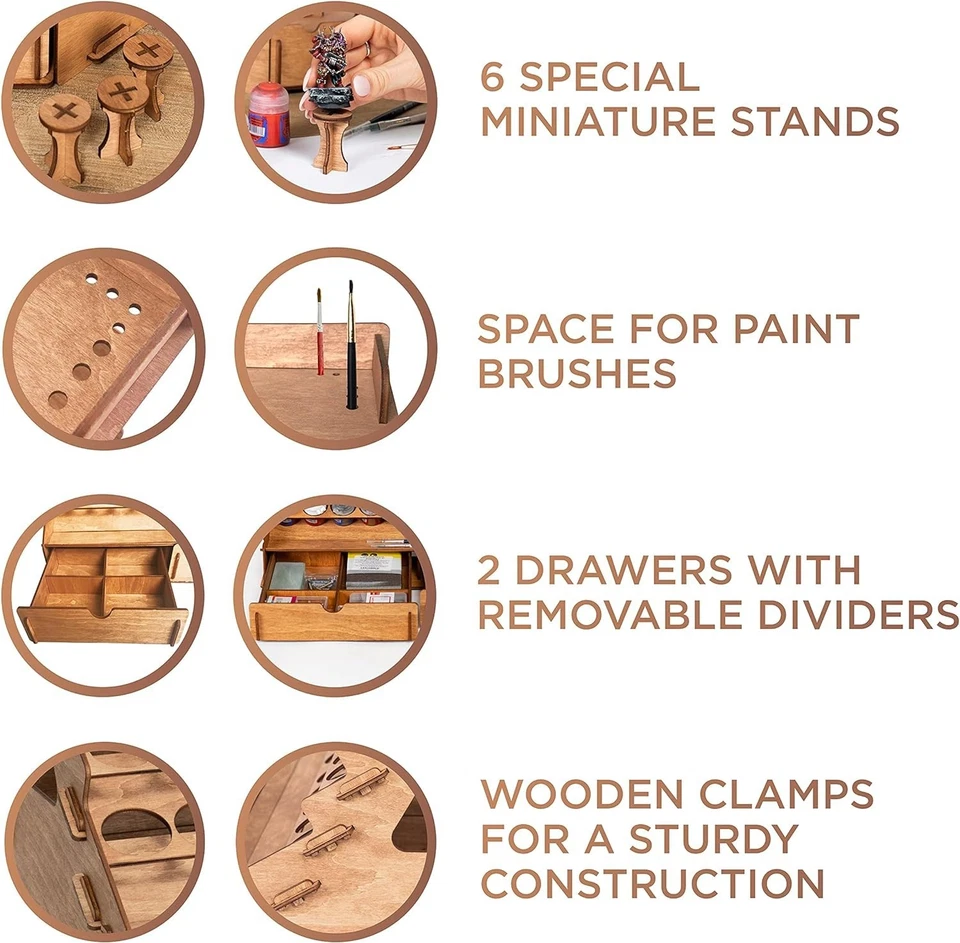 6 SPECIAL MINIATURE STANDS

SPACE FOR PAINT BRUSHES

2 DRAWERS WITH REMOVABLE DIVIDERS

WOODEN CLAMPS FOR A STURDY CONSTRUCTION