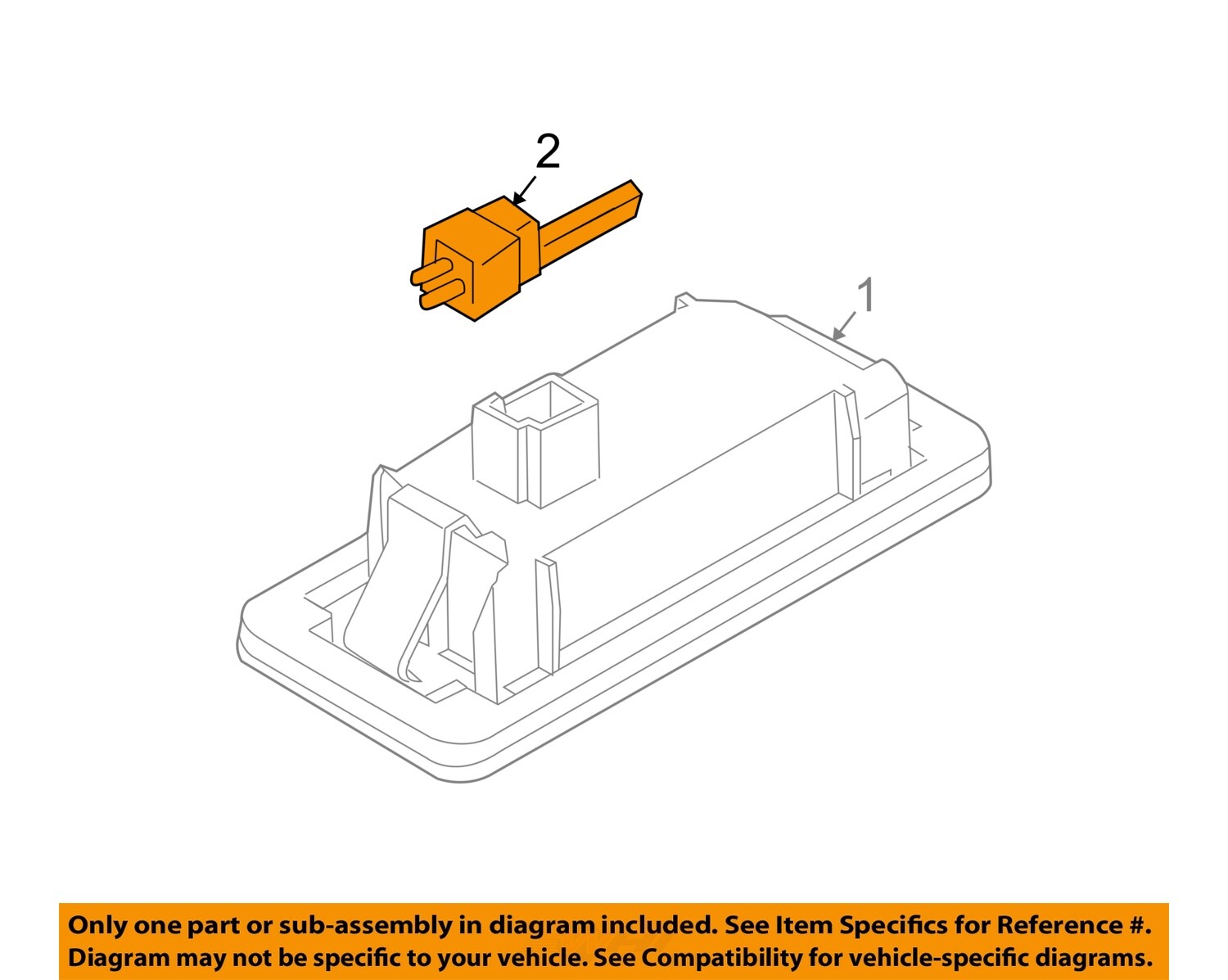 2

1

Only one part or sub-assembly in diagram included. See Item Specifics for Reference #. Diagram may not be specific to your vehicle. See Compatibility for vehicle-specific diagrams.