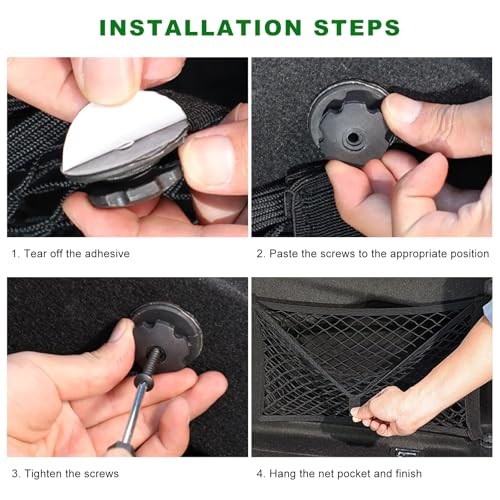 INSTALLATION STEPS

1. Tear off the adhesive

2. Paste the screws to the appropriate position

3. Tighten the screws

4. Hang the net pocket and finish