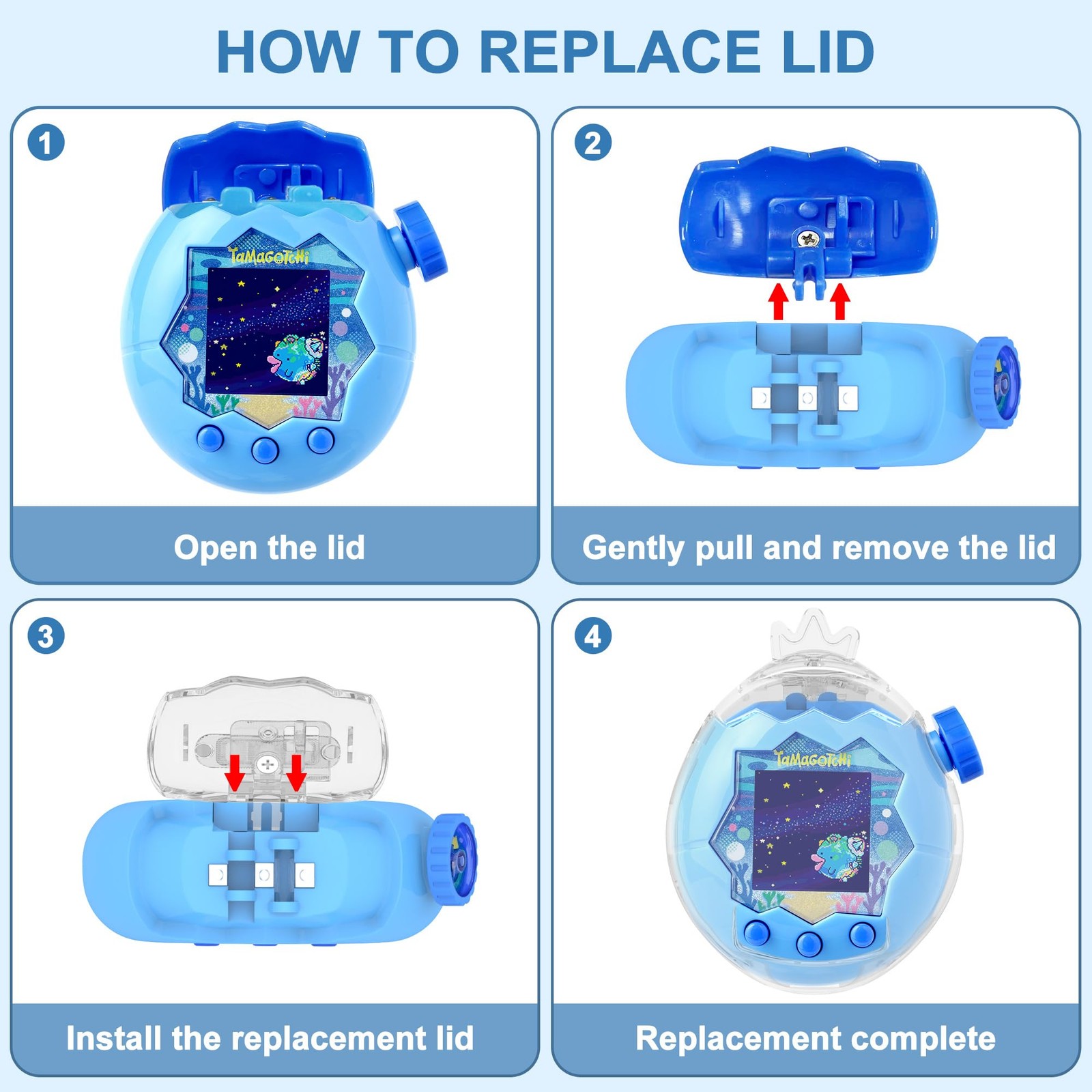 HOW TO REPLACE LID

1

TaMaGoTcHi

Open the lid

2

Gently pull and remove the lid

3

Install the replacement lid

4

TaMaGoTcHi

Replacement complete