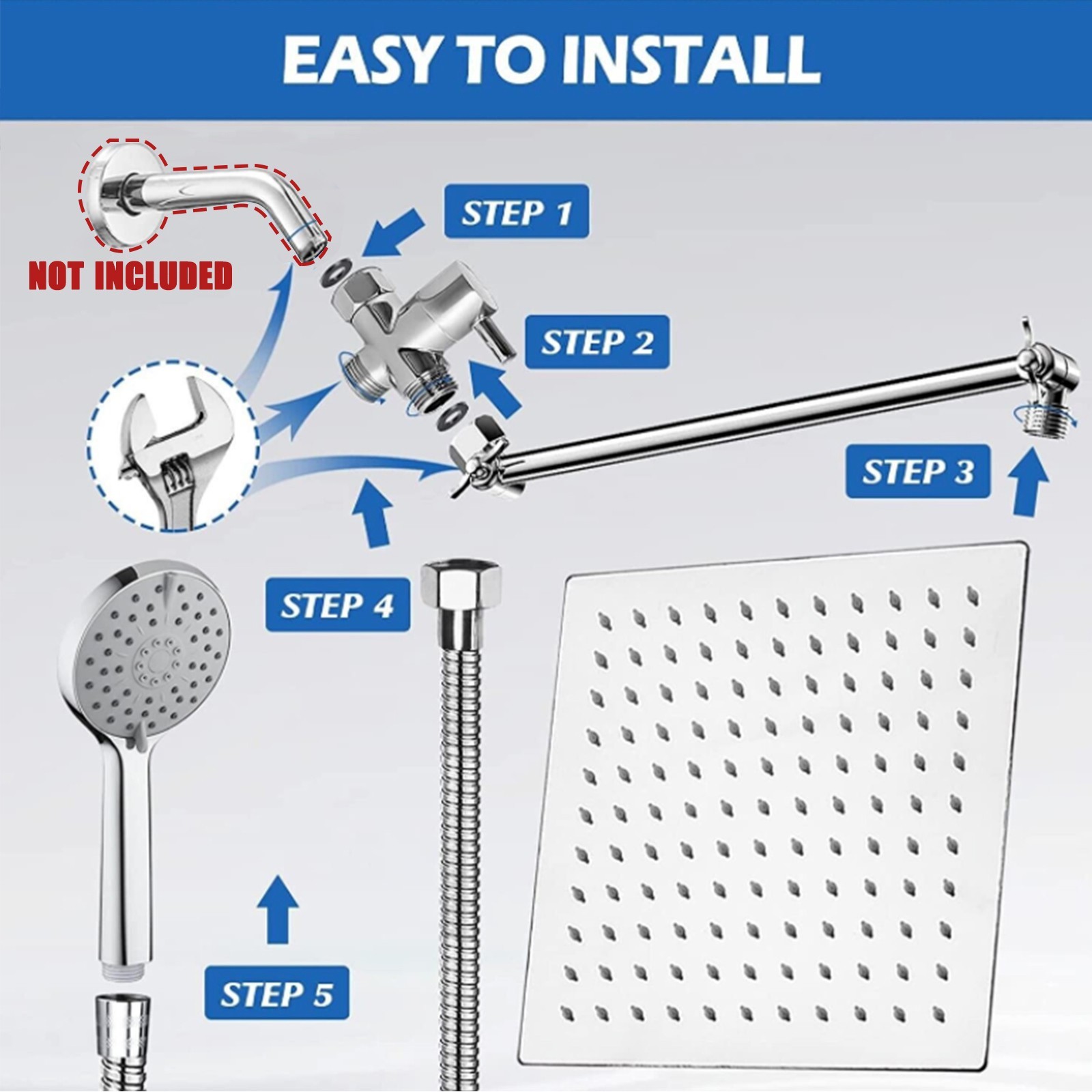 EASY TO INSTALL

NOT INCLUDED

STEP 1

STEP 2

STEP 3

STEP 4

STEP 5