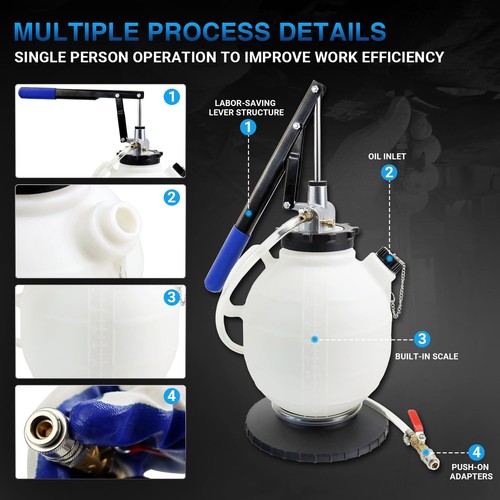 MULTIPLE PROCESS DETAILS
SINGLE PERSON OPERATION TO IMPROVE WORK EFFICIENCY

1

2

3

4

LABOR-SAVING LEVER STRUCTURE
1

OIL INLET
2

3
BUILT-IN SCALE

4
PUSH-ON ADAPTERS