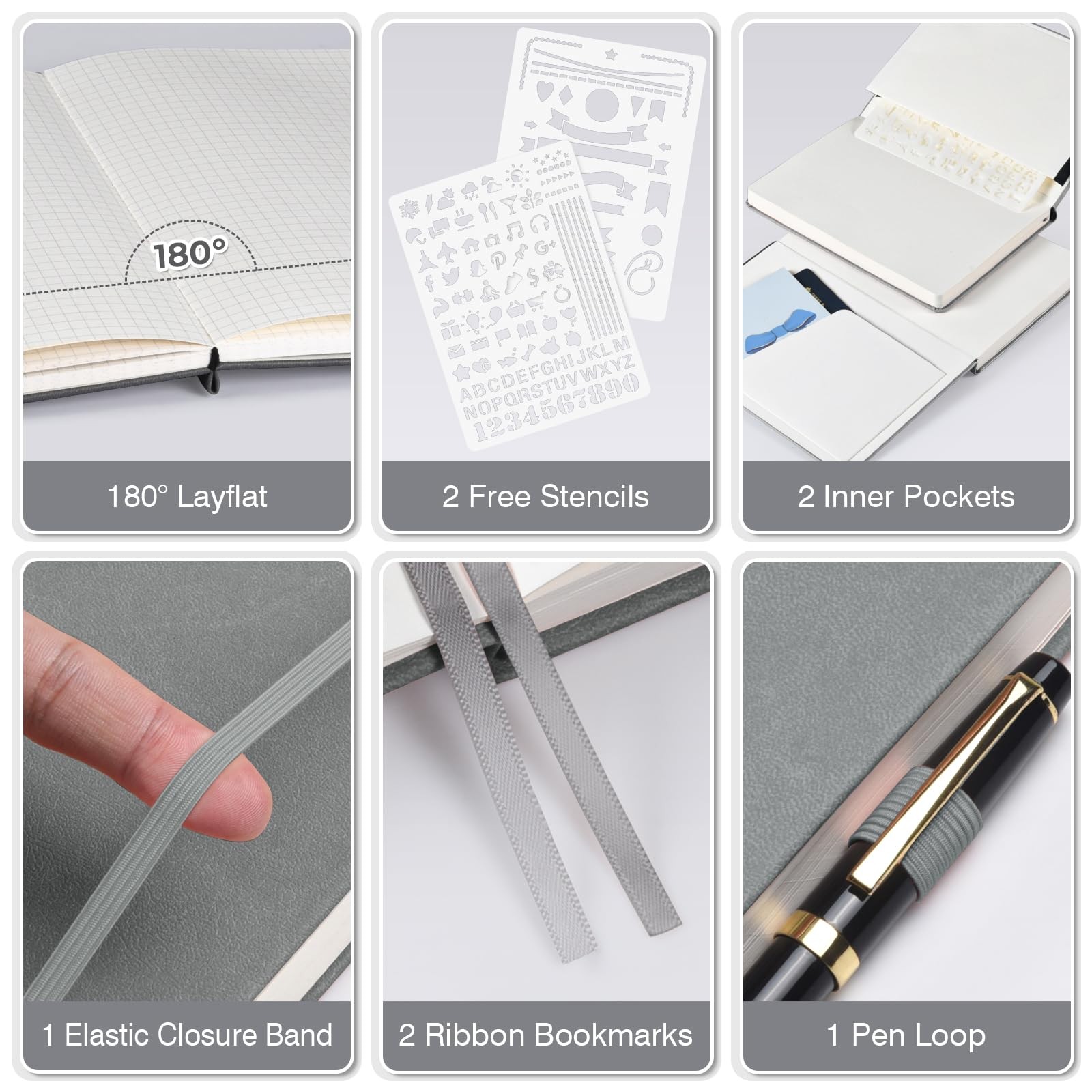 180°

180° Layflat

ABCDEFGHIJKLM
NOPQRSTUVWXYZ
1234567890

2 Free Stencils

2 Inner Pockets

1 Elastic Closure Band

2 Ribbon Bookmarks

1 Pen Loop