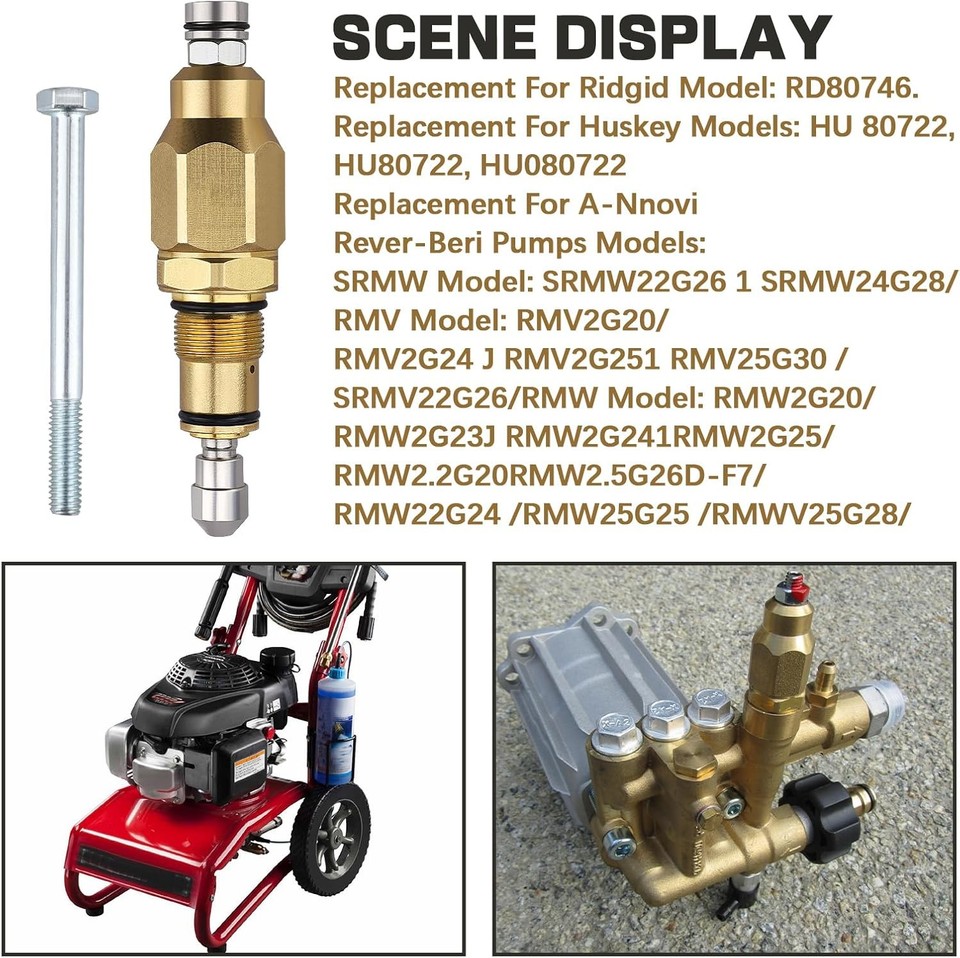 SCENE DISPLAY

Replacement For Ridgid Model: RD80746.
Replacement For Huskey Models: HU 80722, HU80722, HU080722
Replacement For A-Nnovi Rever-Beri Pumps Models:
SRMW Model: SRMW22G26 1 SRMW24G28/
RMV Model: RMV2G20/
RMV2G24 J RMV2G251 RMV25G30 /
SRMV22G26/RMW Model: RMW2G20/
RMW2G23J RMW2G241RMW2G25/
RMW2.2G20RMW2.5G26D-F7/
RMW22G24 /RMW25G25 /RMWV25G28/