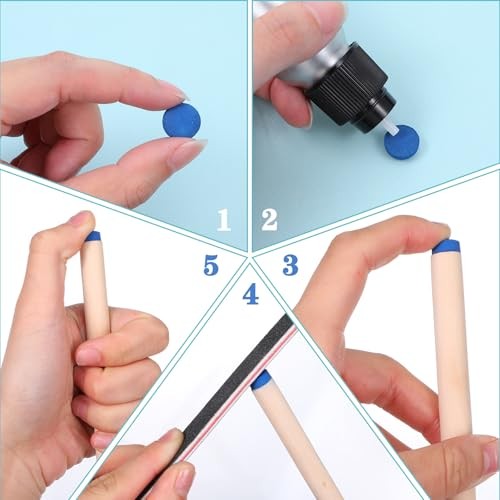 1
2
5
3
4