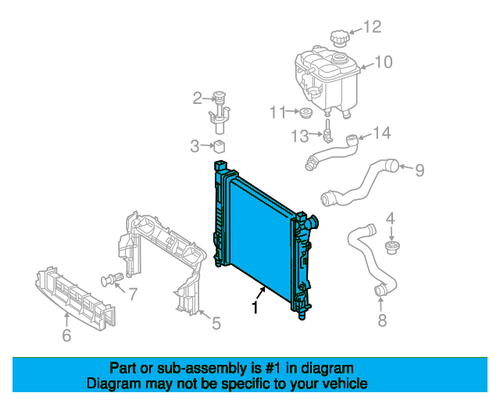 12
10
2
11
13
14
3
9
4
7
1
5
8
6

Part or sub-assembly is #1 in diagram
Diagram may not be specific to your vehicle