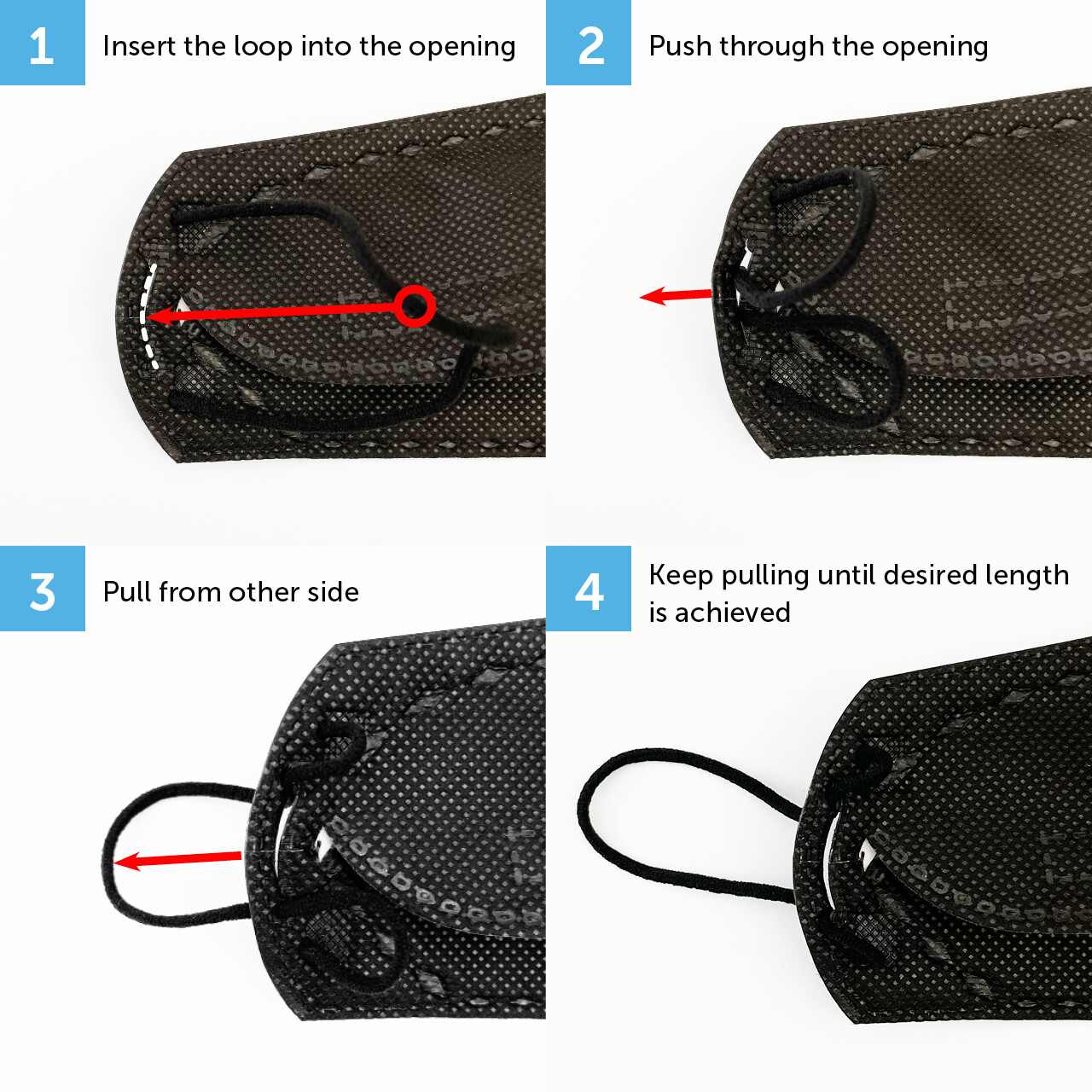 1 Insert the loop into the opening

2 Push through the opening

3 Pull from other side

4 Keep pulling until desired length is achieved