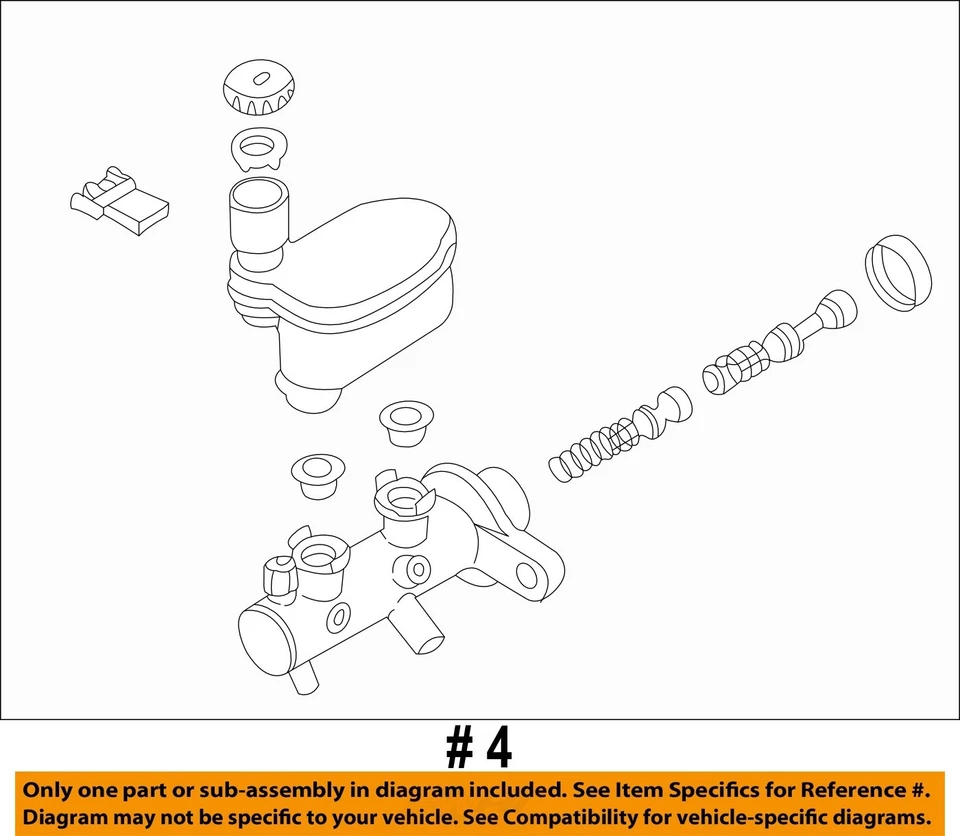 # 4

Only one part or sub-assembly in diagram included. See Item Specifics for Reference #. Diagram may not be specific to your vehicle. See Compatibility for vehicle-specific diagrams.