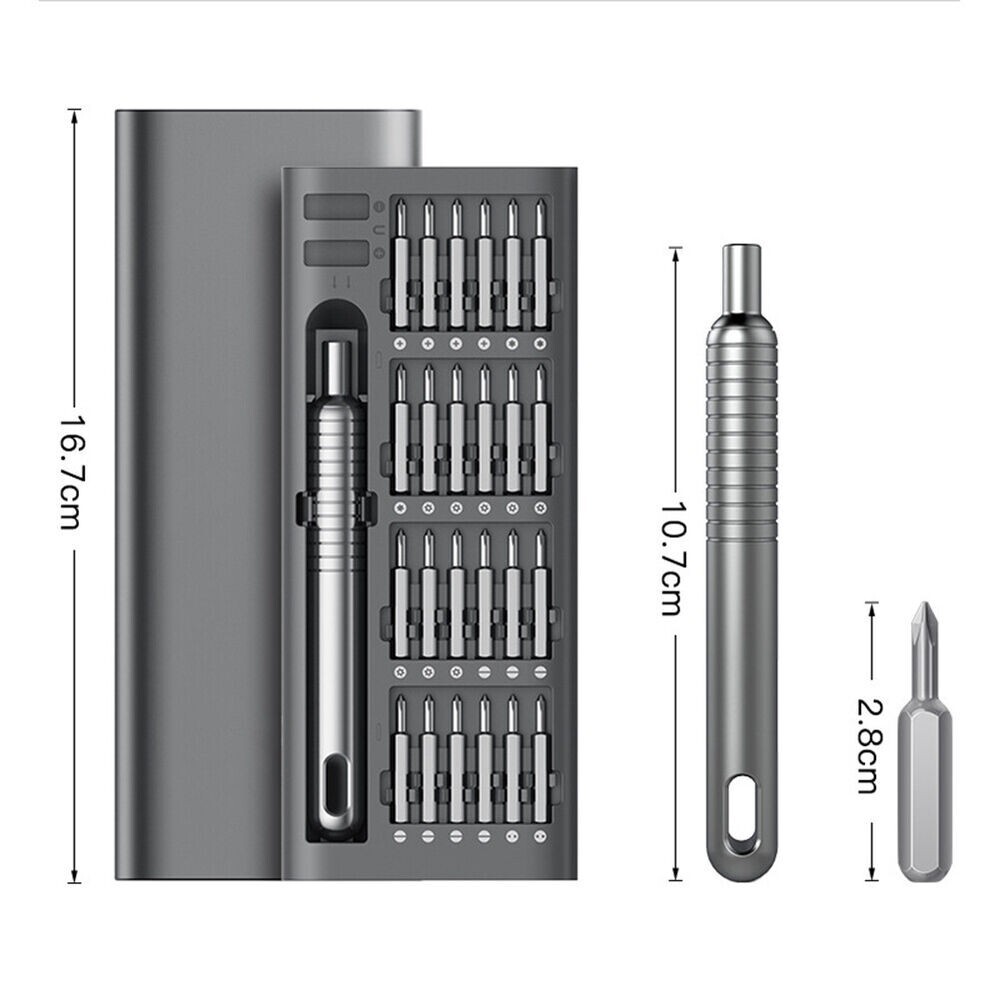 16.7cm

10.7cm

2.8cm