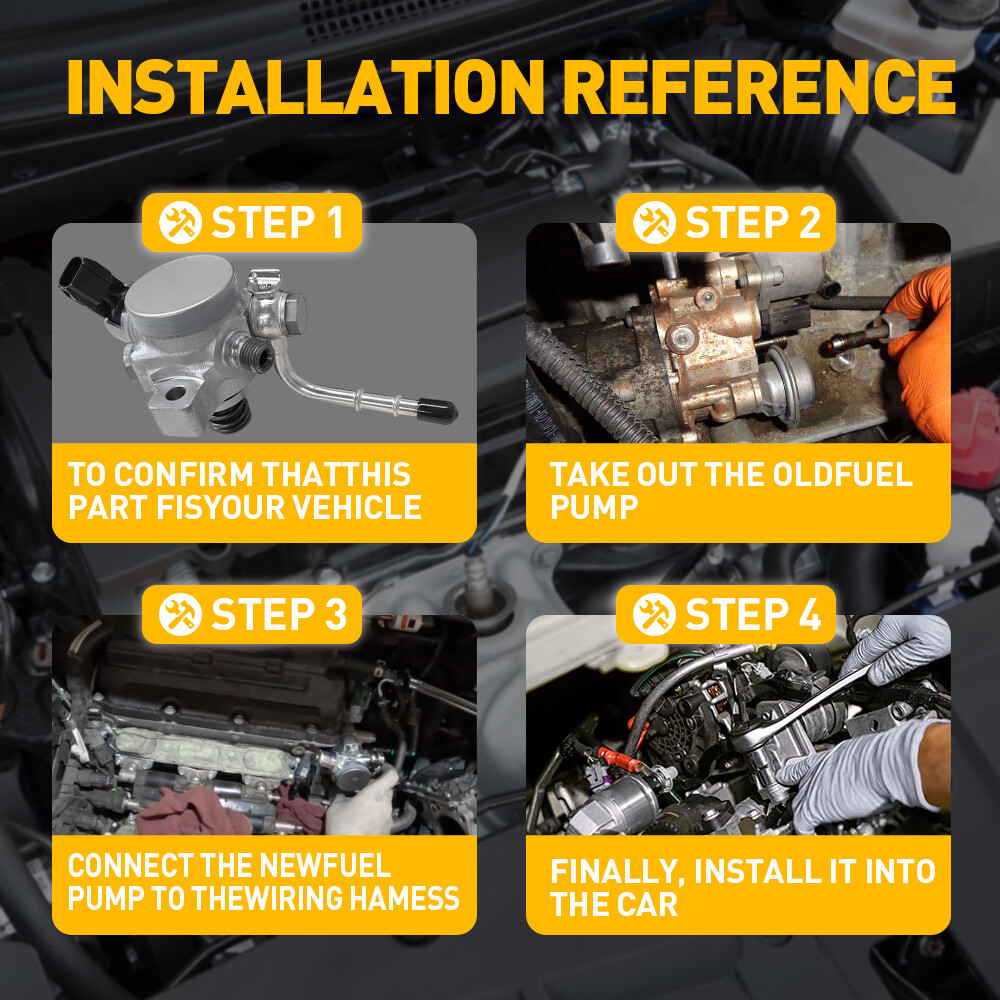 INSTALLATION REFERENCE

STEP 1

TO CONFIRM THATTHIS PART FISYOUR VEHICLE

STEP 2

TAKE OUT THE OLDFUEL PUMP

STEP 3

CONNECT THE NEWFUEL PUMP TO THEWIRING HAMESS

STEP 4

FINALLY, INSTALL IT INTO THE CAR