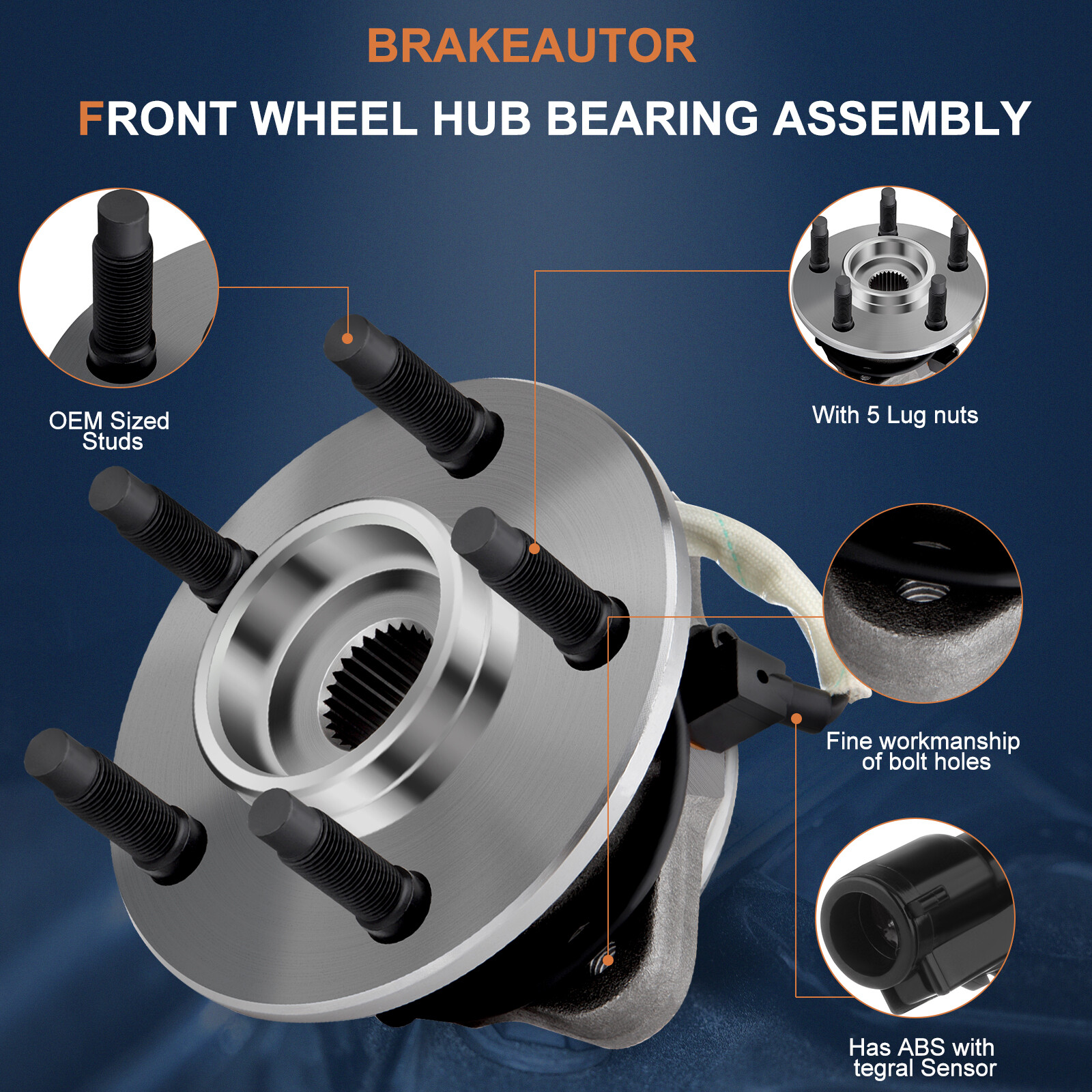 BRAKEAUTOR

FRONT WHEEL HUB BEARING ASSEMBLY

OEM Sized Studs

With 5 Lug nuts

Fine workmanship of bolt holes

Has ABS with tegral Sensor