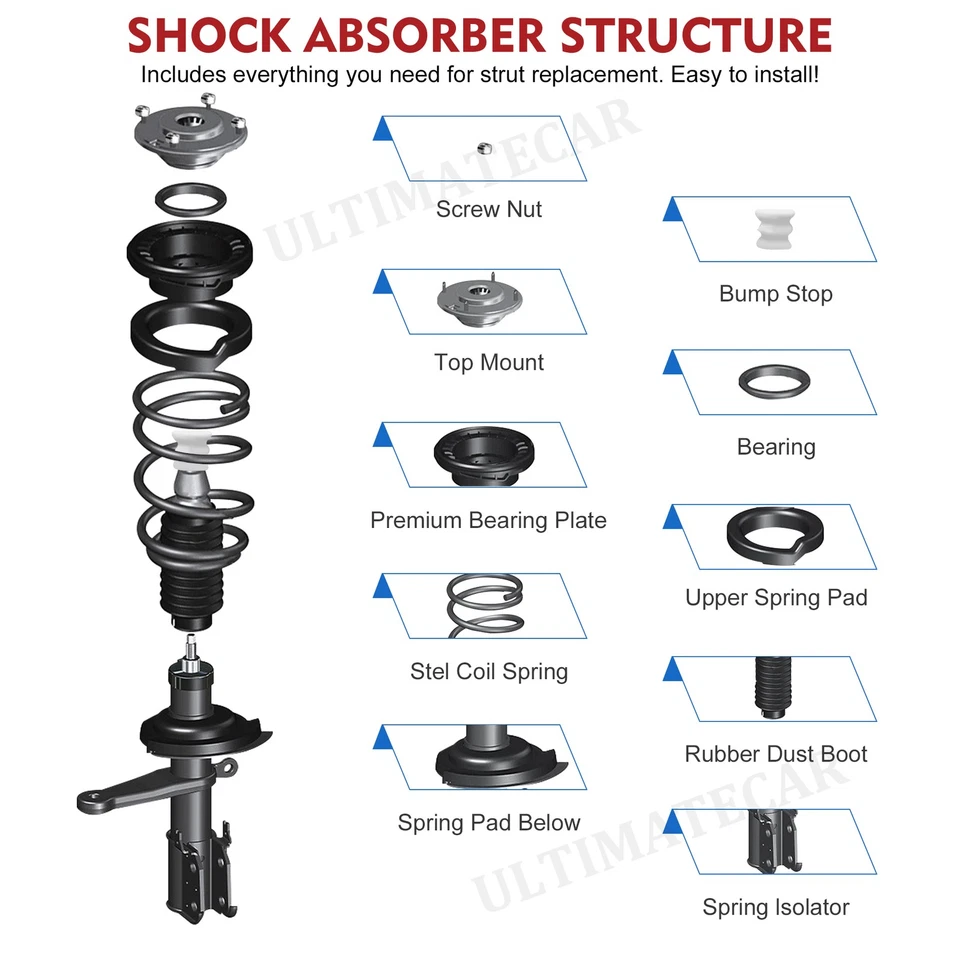 SHOCK ABSORBER STRUCTURE
Includes everything you need for strut replacement. Easy to install!

ULTIMATECAR

Screw Nut

Top Mount

Premium Bearing Plate

Stel Coil Spring

Spring Pad Below

Bump Stop

Bearing

Upper Spring Pad

Rubber Dust Boot

Spring Isolator

ULTIMATECAR