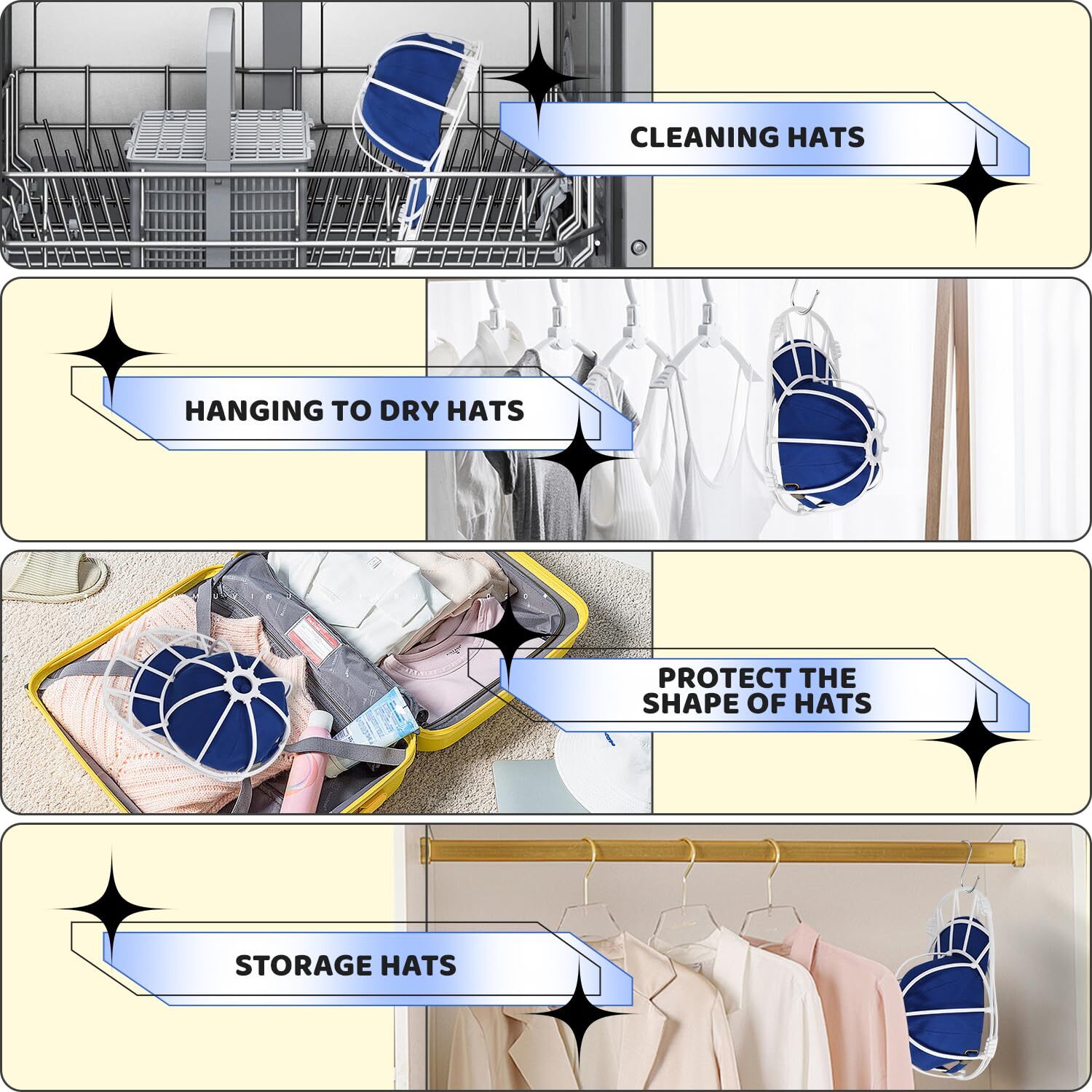 CLEANING HATS

HANGING TO DRY HATS

PROTECT THE SHAPE OF HATS

STORAGE HATS